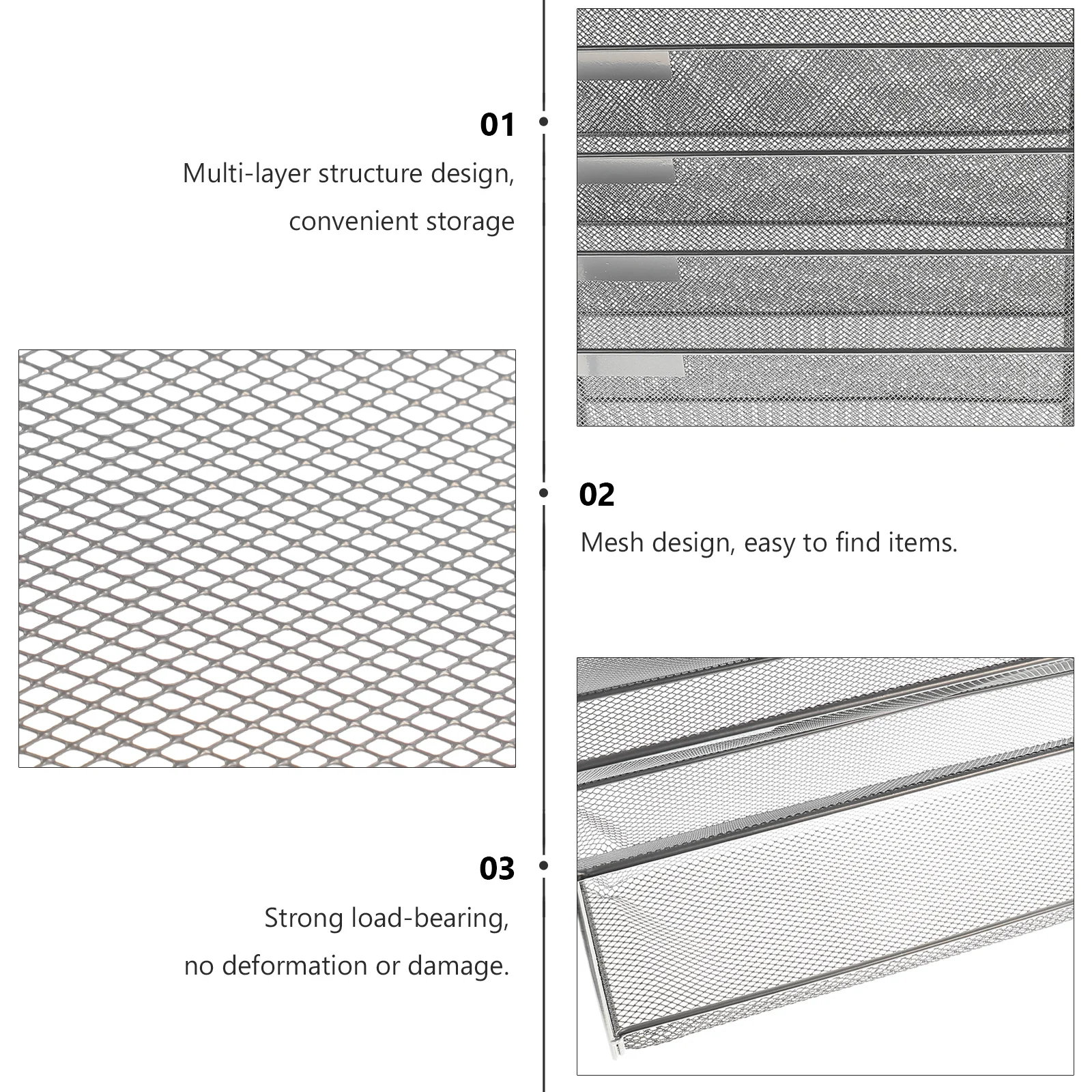 01

Multi-layer structure design, convenient storage

02

Mesh design, easy to find items.

03

Strong load-bearing, no deformation or damage.