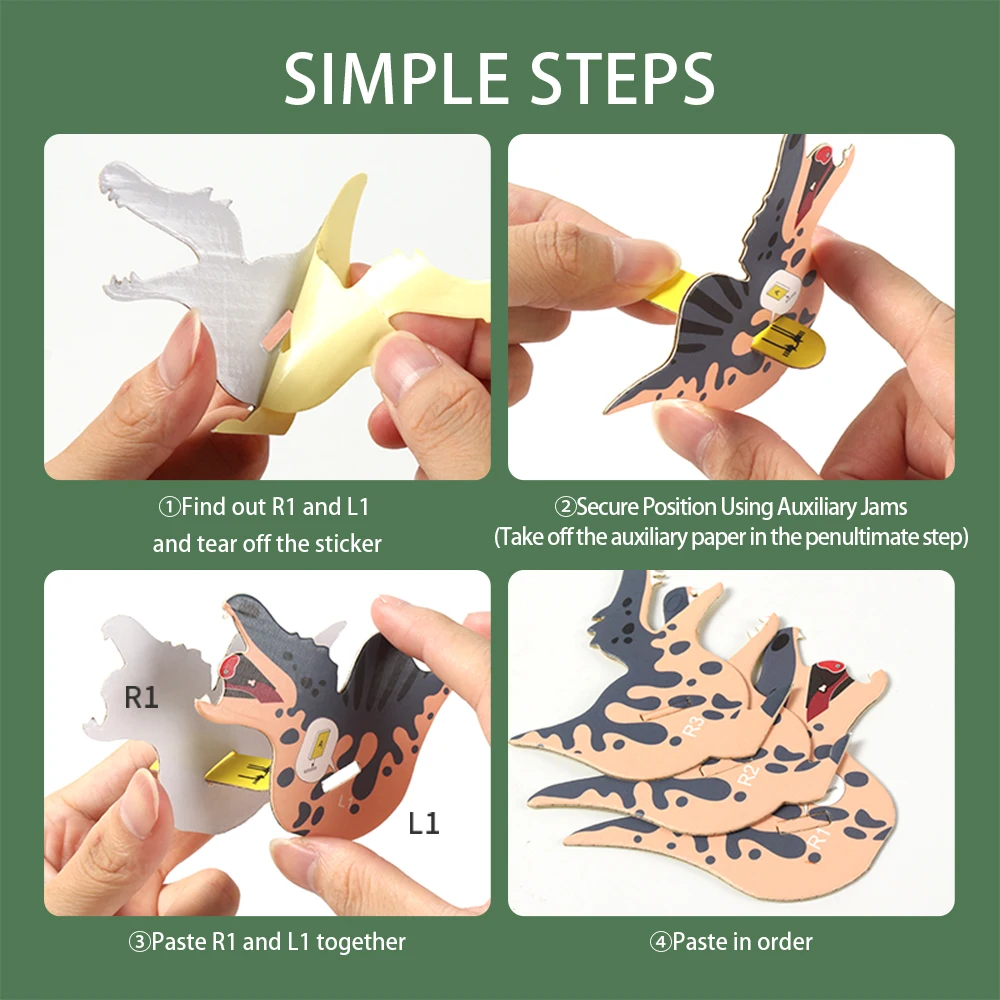 SIMPLE STEPS

①Find out R1 and L1 and tear off the sticker

②Secure Position Using Auxiliary Jams (Take off the auxiliary paper in the penultimate step)

R1

L1

③Paste R1 and L1 together

R3

R2

R1

④Paste in order