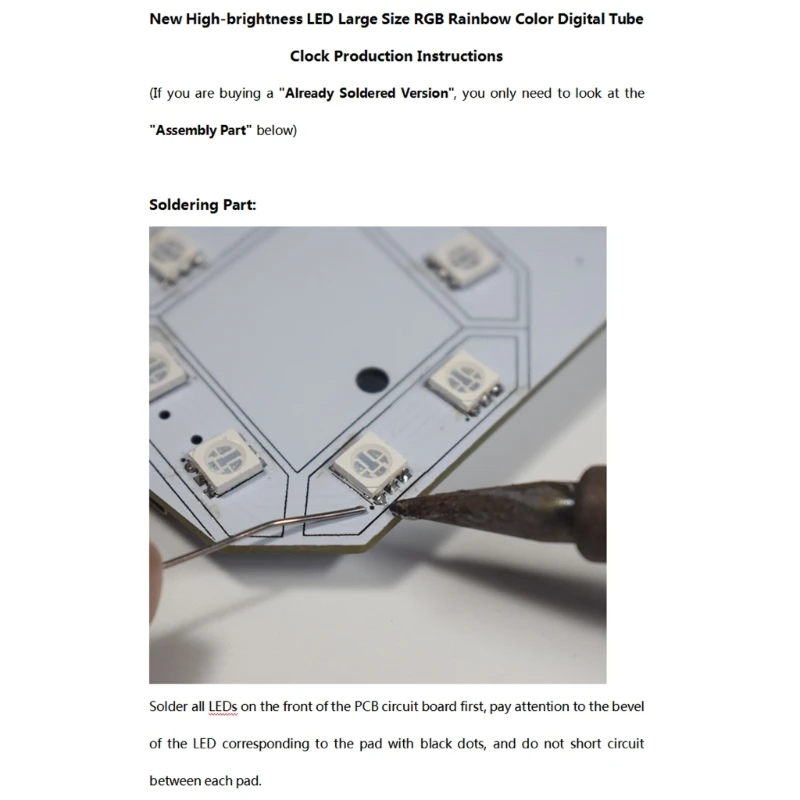 New High-brightness LED Large Size RGB Rainbow Color Digital Tube Clock Production Instructions

(If you are buying a "Already Soldered Version", you only need to look at the "Assembly Part" below)

Soldering Part:

Solder all LEDs on the front of the PCB circuit board first, pay attention to the bevel of the LED corresponding to the pad with black dots, and do not short circuit between each pad.