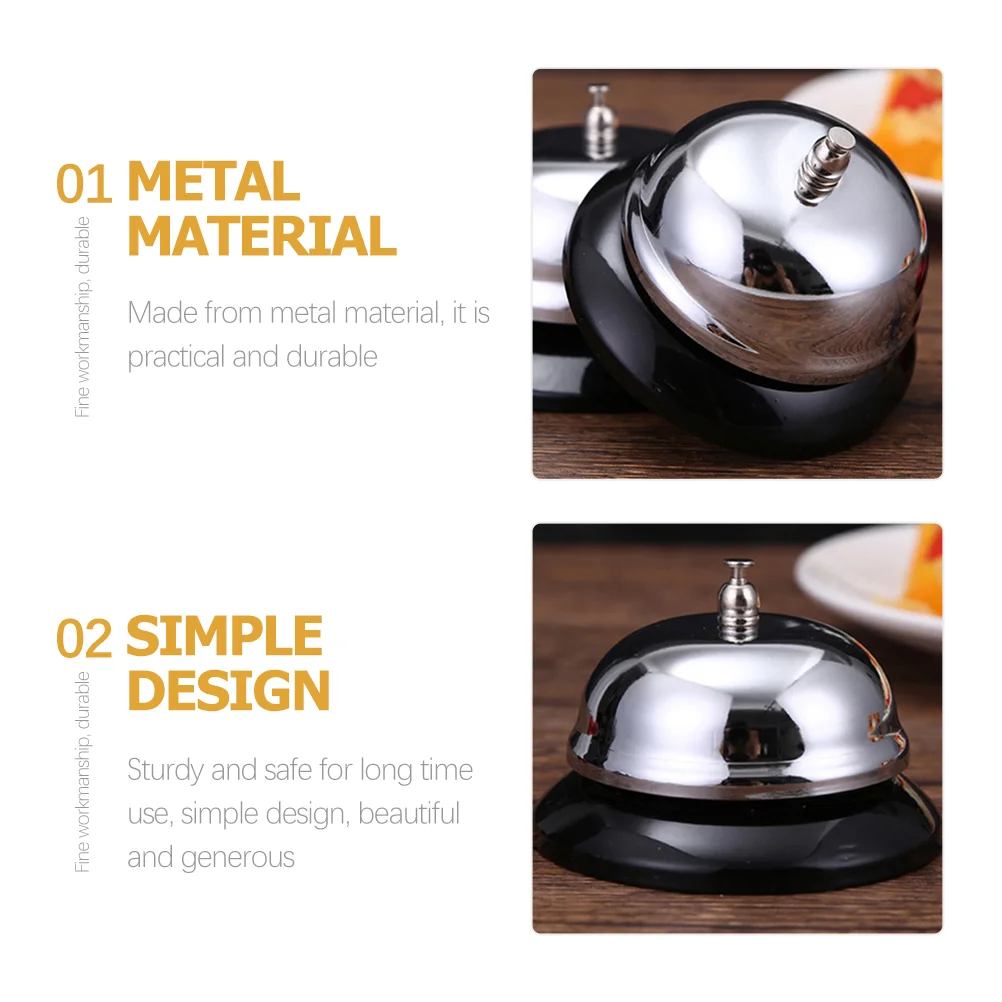 01 METAL MATERIAL

Fine workmanship, durable

Made from metal material, it is practical and durable

02 SIMPLE DESIGN

Fine workmanship, durable

Sturdy and safe for long time use, simple design, beautiful and generous