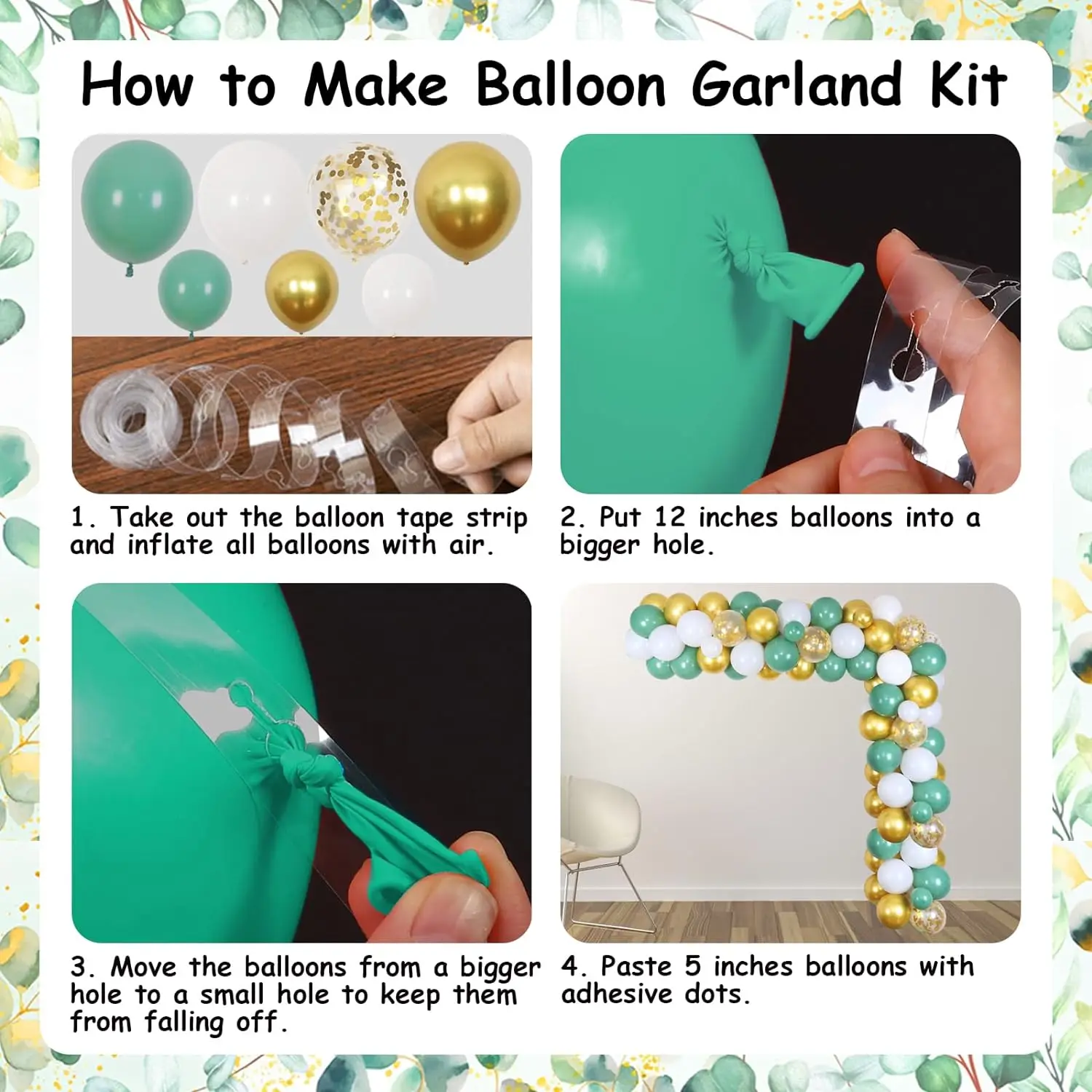 How to Make Balloon Garland Kit

1. Take out the balloon tape strip and inflate all balloons with air.

2. Put 12 inches balloons into a bigger hole.

3. Move the balloons from a bigger hole to a small hole to keep them from falling off.

4. Paste 5 inches balloons with adhesive dots.