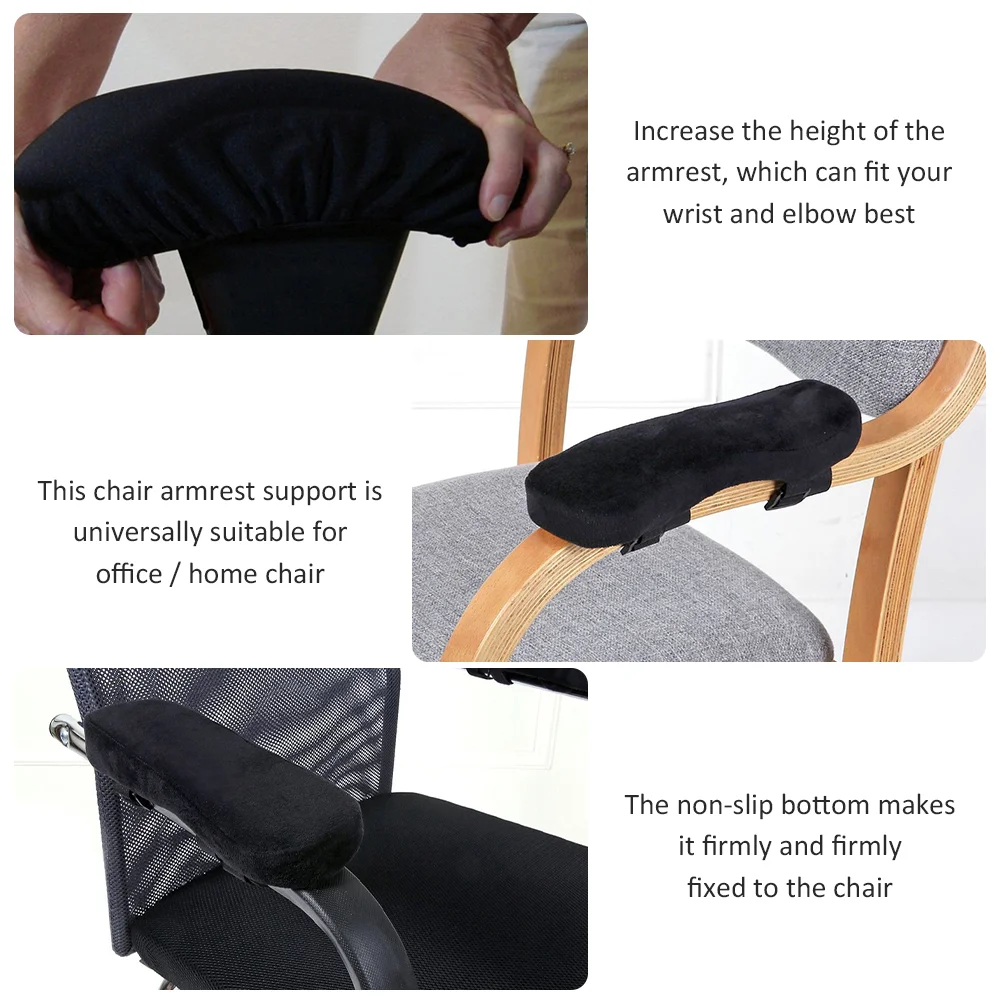 Increase the height of the armrest, which can fit your wrist and elbow best

This chair armrest support is universally suitable for office / home chair

The non-slip bottom makes it firmly and firmly fixed to the chair