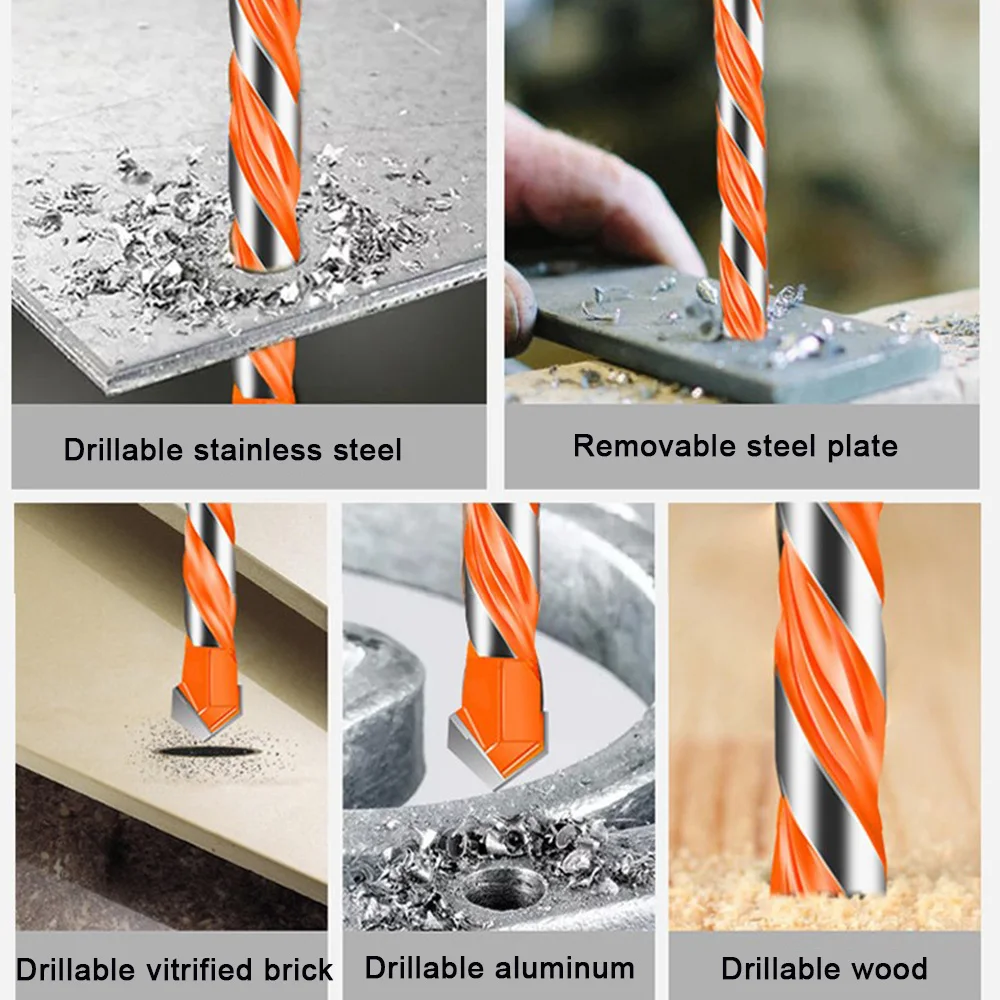 Drillable stainless steel

Removable steel plate

Drillable vitrified brick

Drillable aluminum

Drillable wood