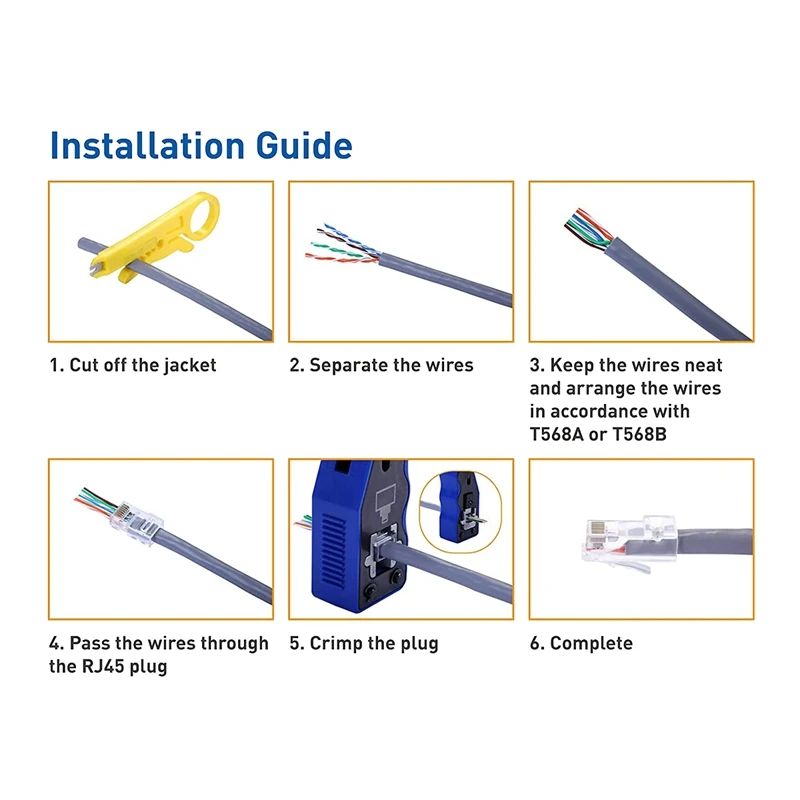 Installation Guide

1. Cut off the jacket

2. Separate the wires

3. Keep the wires neat and arrange the wires in accordance with T568A or T568B

4. Pass the wires through the RJ45 plug

5. Crimp the plug

6. Complete