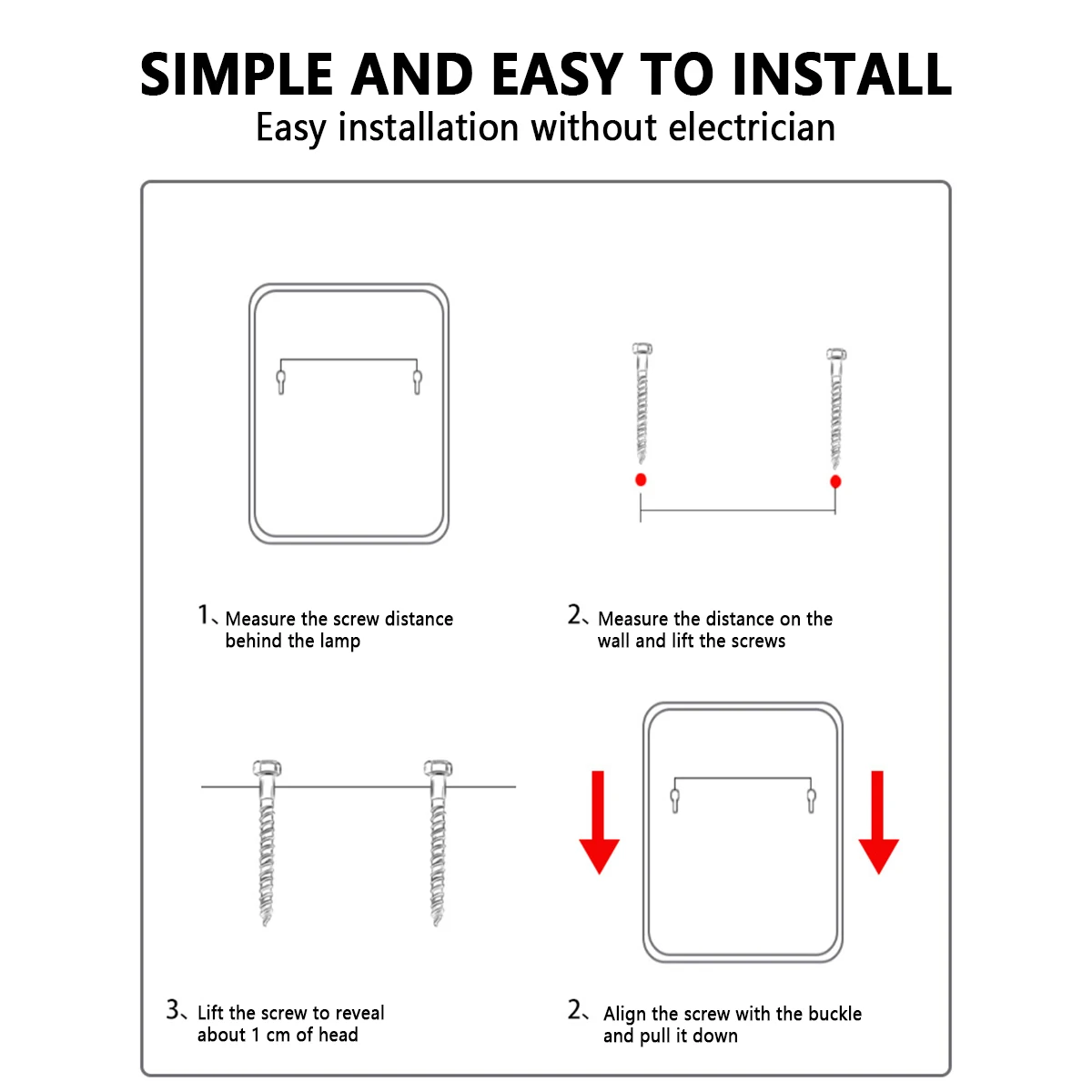 SIMPLE AND EASY TO INSTALL
Easy installation without electrician

1、Measure the screw distance behind the lamp

2、Measure the distance on the wall and lift the screws

3、Lift the screw to reveal about 1 cm of head

2、Align the screw with the buckle and pull it down