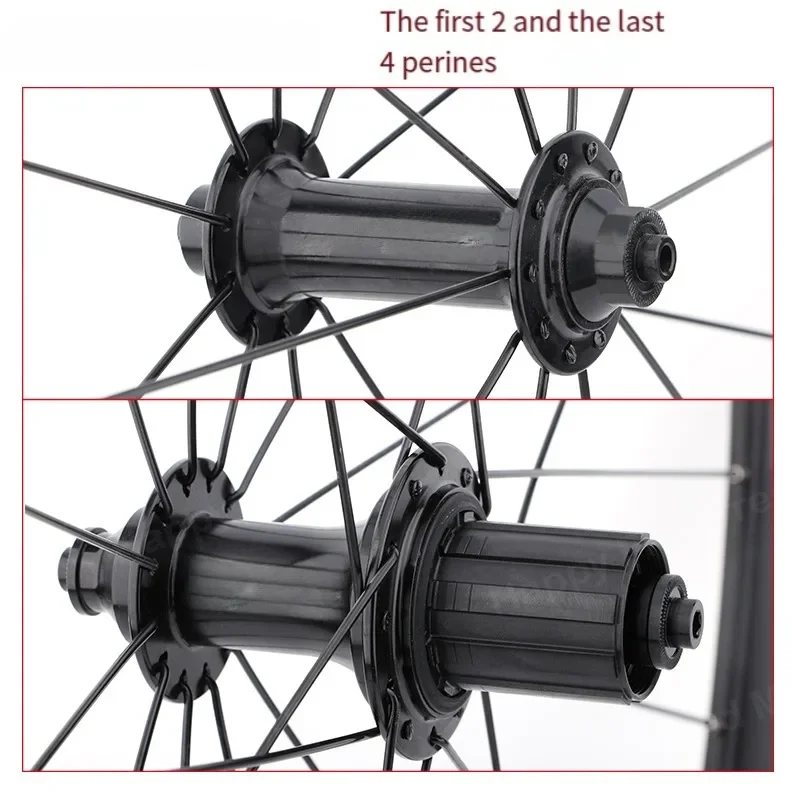 The first 2 and the last 4 perines