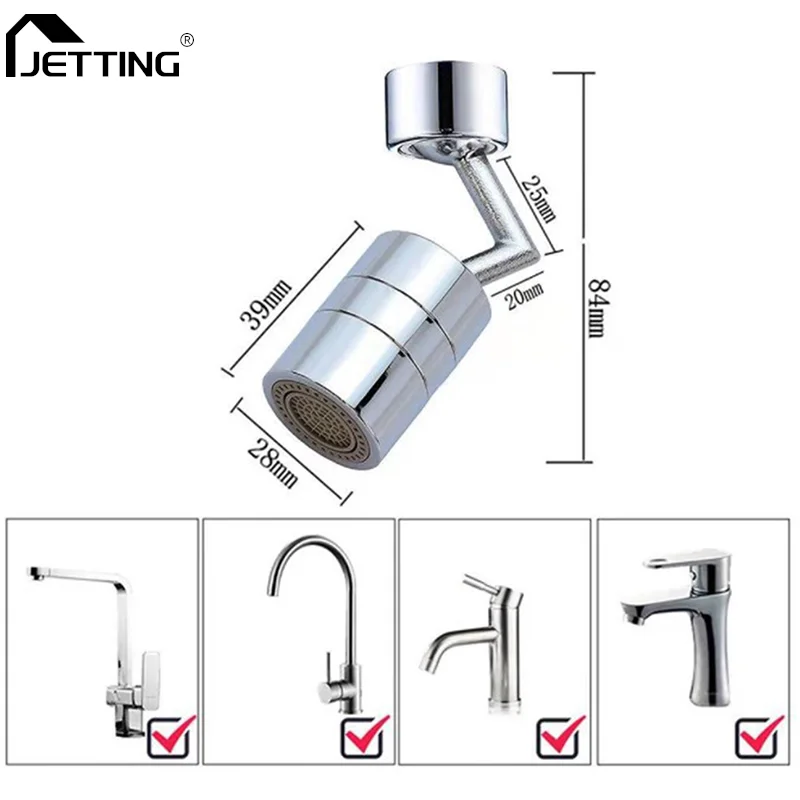 JETTING®

25mm

39mm

20mm

84mm

28mm