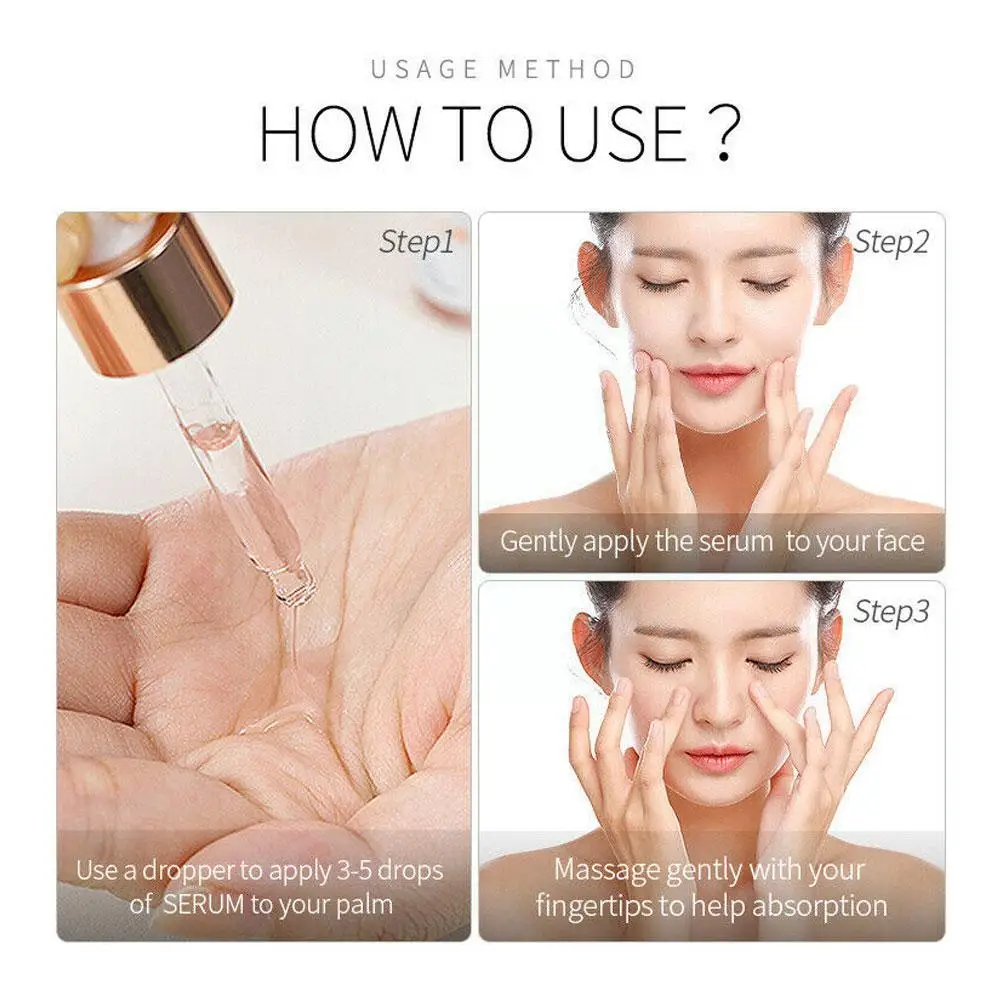 USAGE METHOD

HOW TO USE ?

Step1

Use a dropper to apply 3-5 drops of SERUM to your palm

Step2

Gently apply the serum to your face

Step3

Massage gently with your fingertips to help absorption