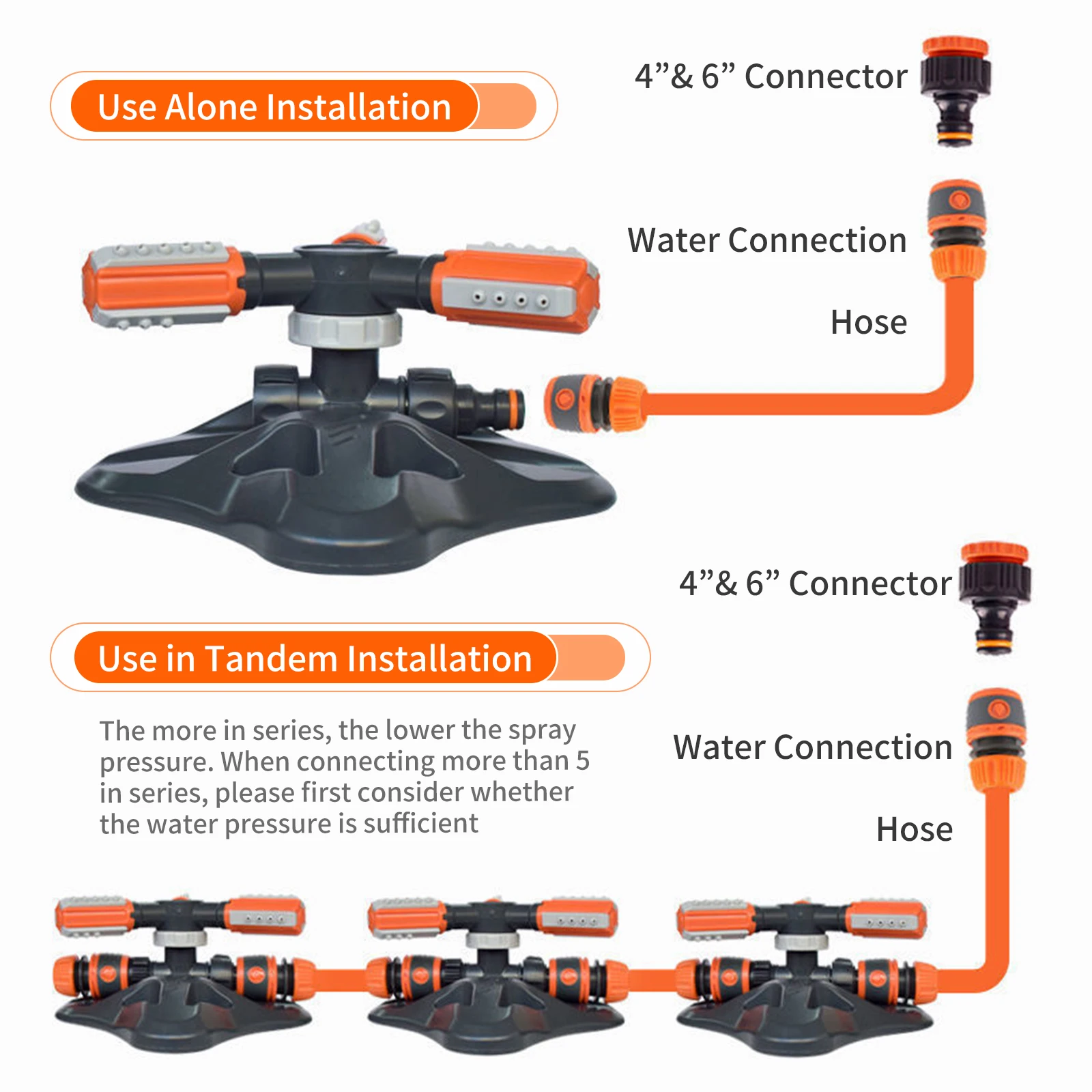 Use Alone Installation

4”& 6” Connector

Water Connection

Hose

4”& 6” Connector

Use in Tandem Installation

The more in series, the lower the spray pressure. When connecting more than 5 in series, please first consider whether the water pressure is sufficient

Water Connection

Hose