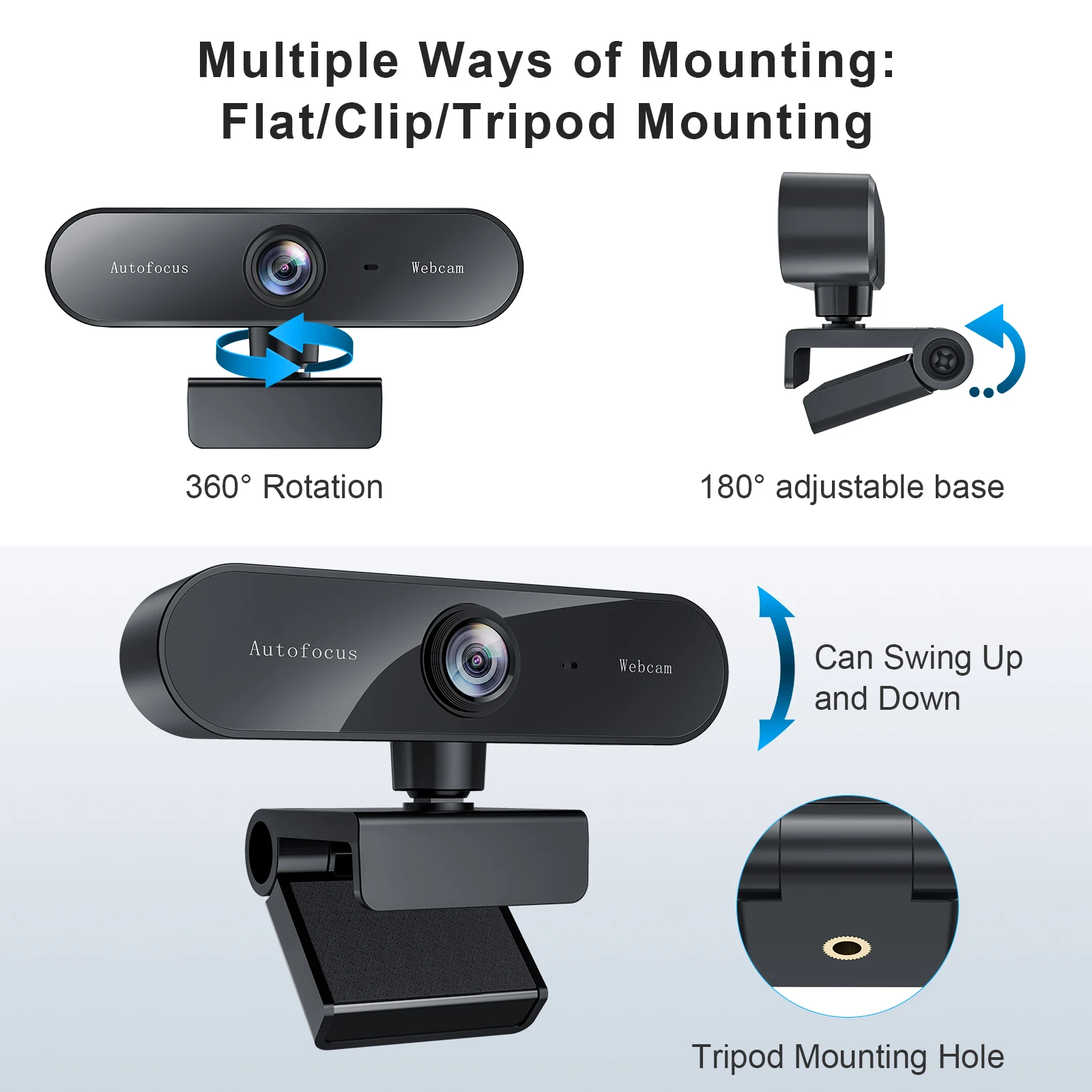 Multiple Ways of Mounting:
Flat/Clip/Tripod Mounting

Autofocus Webcam

360° Rotation

180° adjustable base

Autofocus Webcam

Can Swing Up and Down

Tripod Mounting Hole