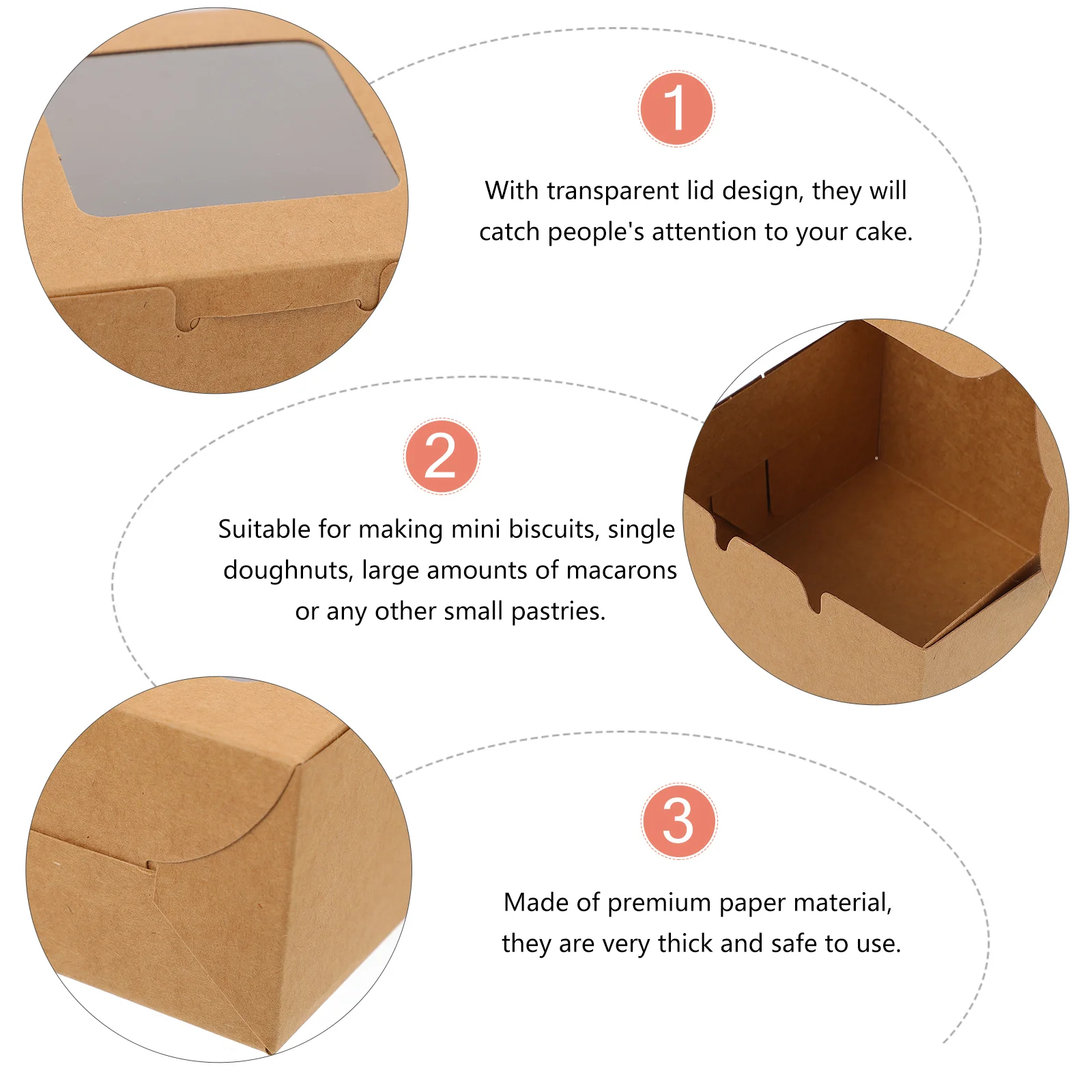 1

With transparent lid design, they will catch people's attention to your cake.

2

Suitable for making mini biscuits, single doughnuts, large amounts of macarons or any other small pastries.

3

Made of premium paper material, they are very thick and safe to use.