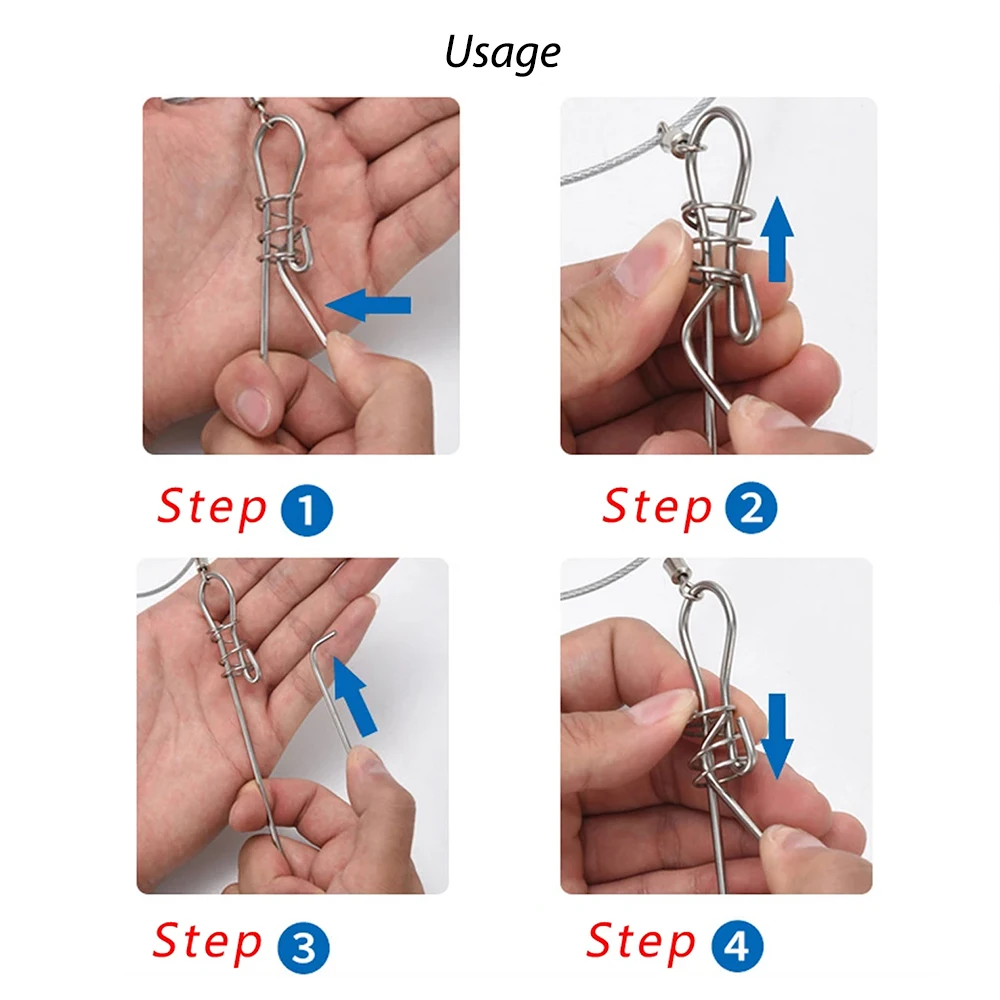 Usage

Step 1

Step 2

Step 3

Step 4