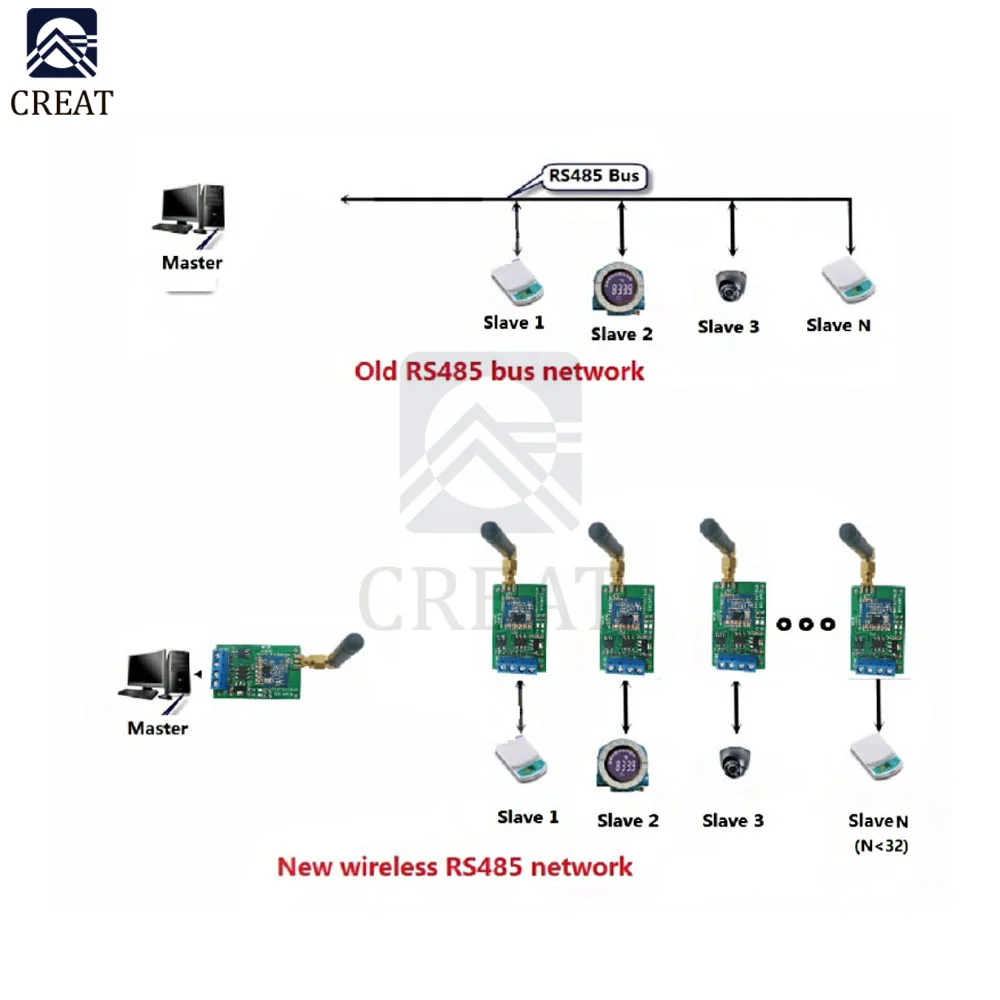 CREAT

RS485 Bus

Master

Slave 1

Slave 2

Slave 3

Slave N

Old RS485 bus network

CREAT

Master

Slave 1

Slave 2

Slave 3

Slave N
(N<32)

New wireless RS485 network