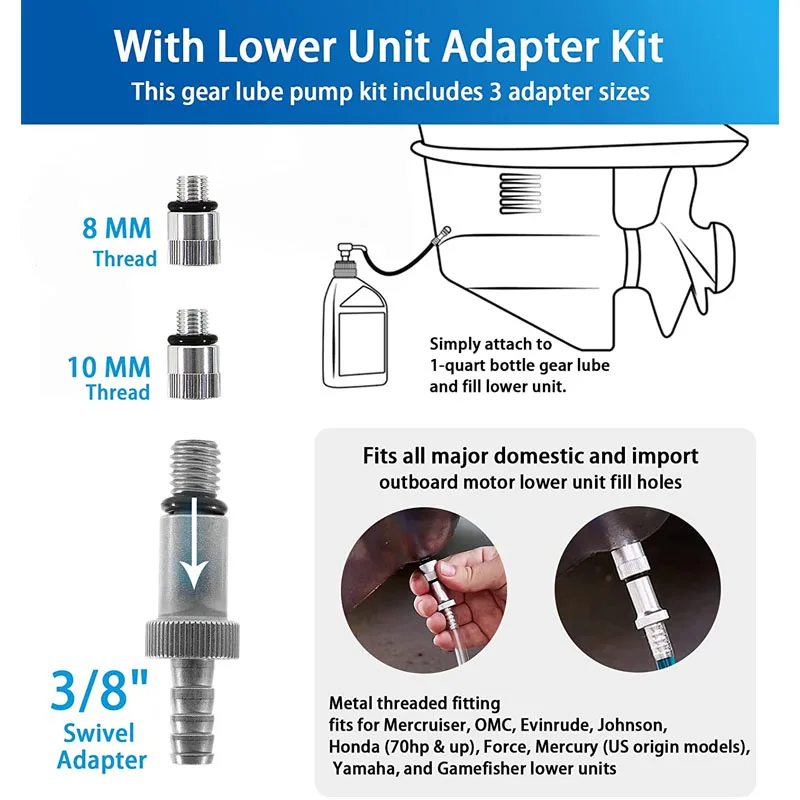 With Lower Unit Adapter Kit
This gear lube pump kit includes 3 adapter sizes

8 MM
Thread

10 MM
Thread

3/8"
Swivel
Adapter

Simply attach to
1-quart bottle gear lube
and fill lower unit.

Fits all major domestic and import
outboard motor lower unit fill holes

Metal threaded fitting
fits for Mercruiser, OMC, Evinrude, Johnson,
Honda (70hp & up), Force, Mercury (US origin models),
Yamaha, and Gamefisher lower units