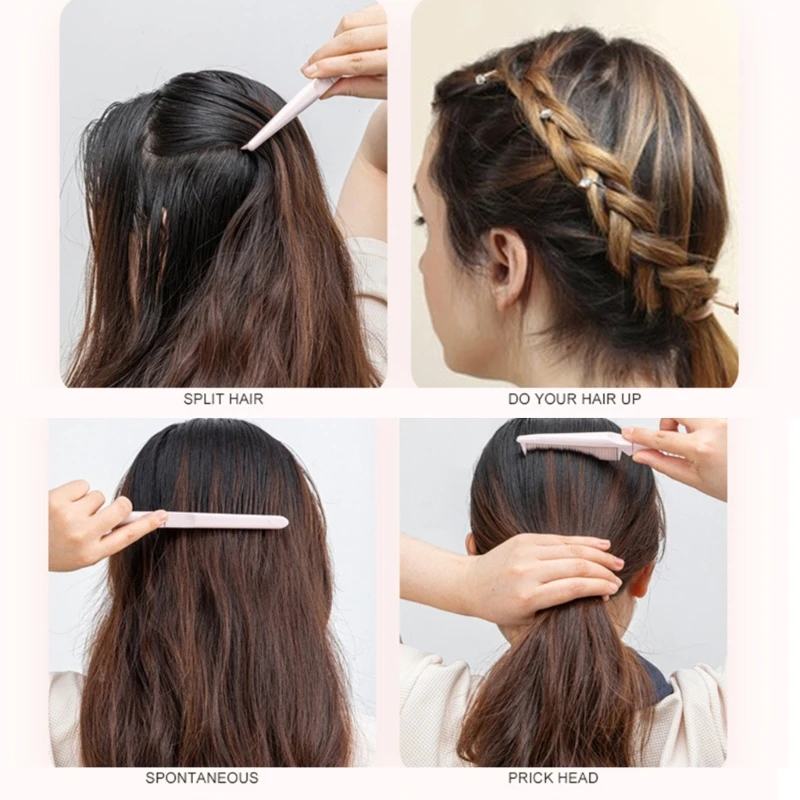 SPLIT HAIR

DO YOUR HAIR UP

SPONTANEOUS

PRICK HEAD