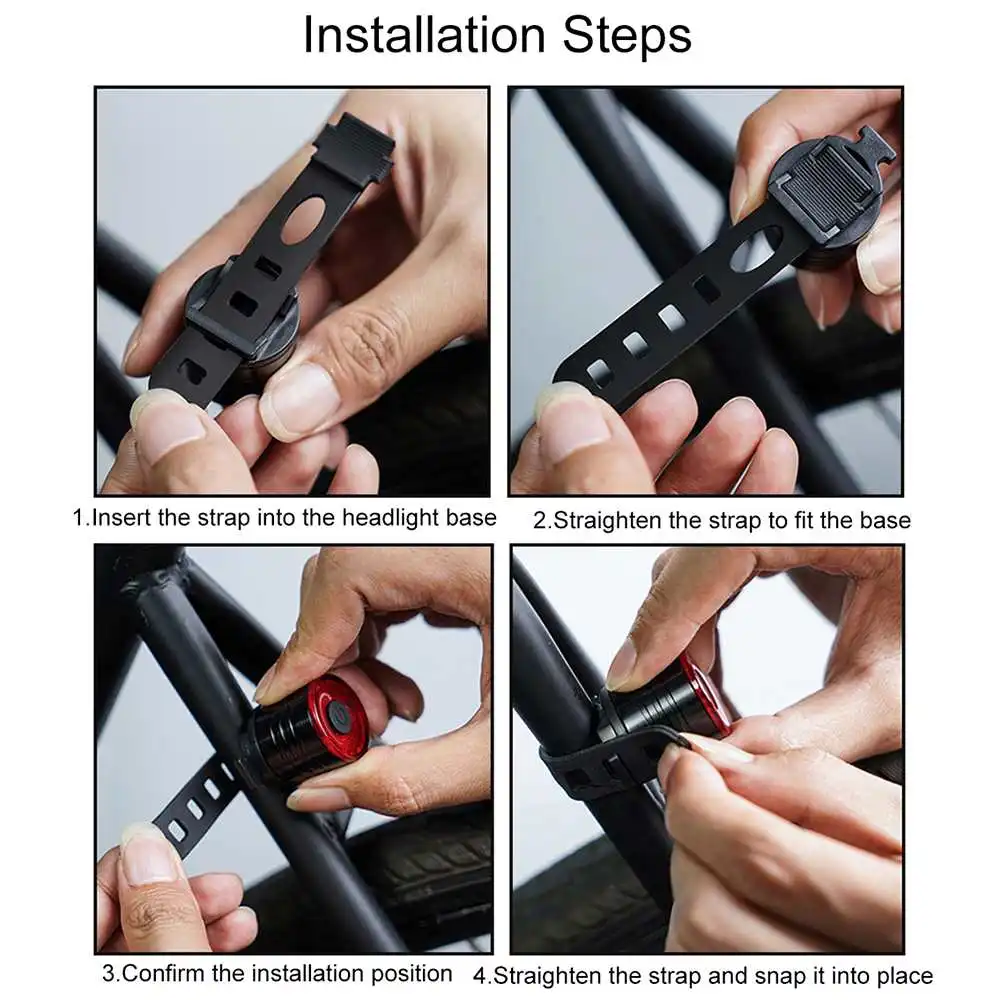 Installation Steps

1.Insert the strap into the headlight base

2.Straighten the strap to fit the base

3.Confirm the installation position

4.Straighten the strap and snap it into place