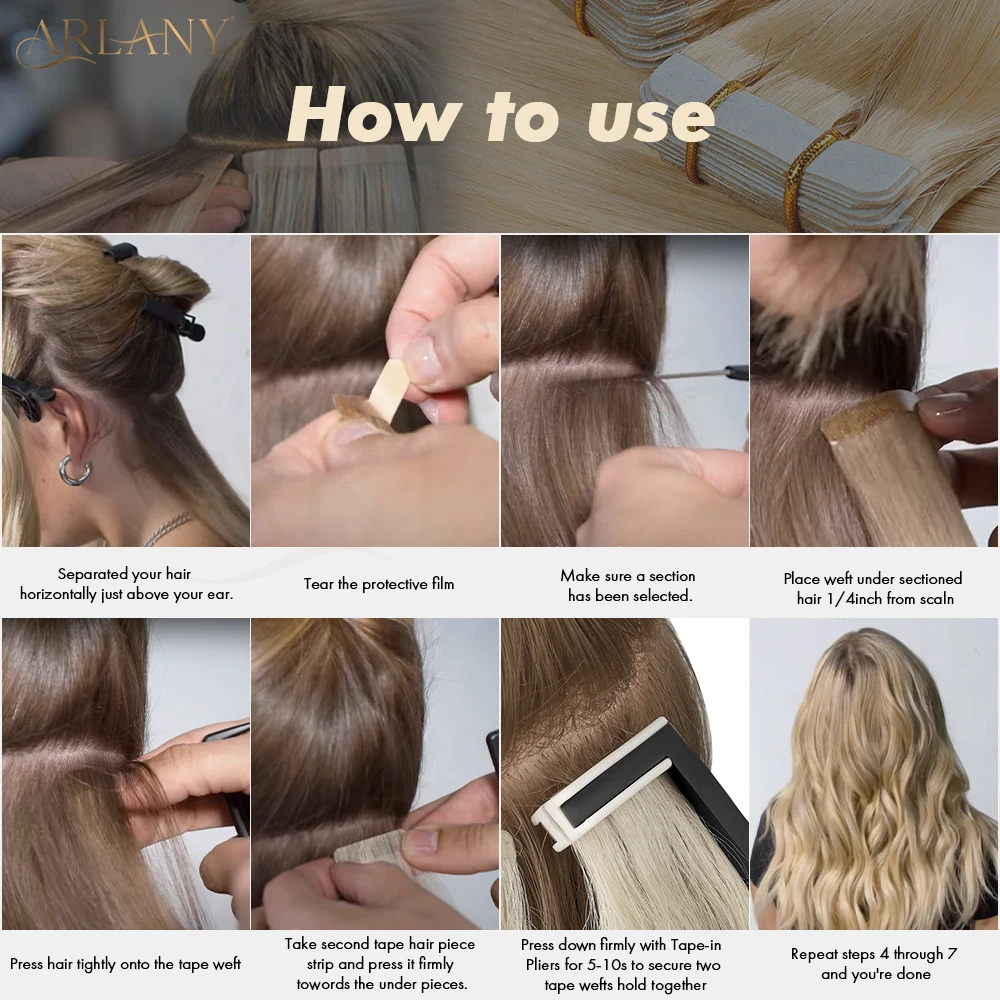 ARLANY

How to use

Separated your hair horizontally just above your ear.

Tear the protective film

Make sure a section has been selected.

Place weft under sectioned hair 1/4inch from scaln

Press hair tightly onto the tape weft

Take second tape hair piece strip and press it firmly towords the under pieces.

Press down firmly with Tape-in Pliers for 5-10s to secure two tape wefts hold together

Repeat steps 4 through 7 and you're done