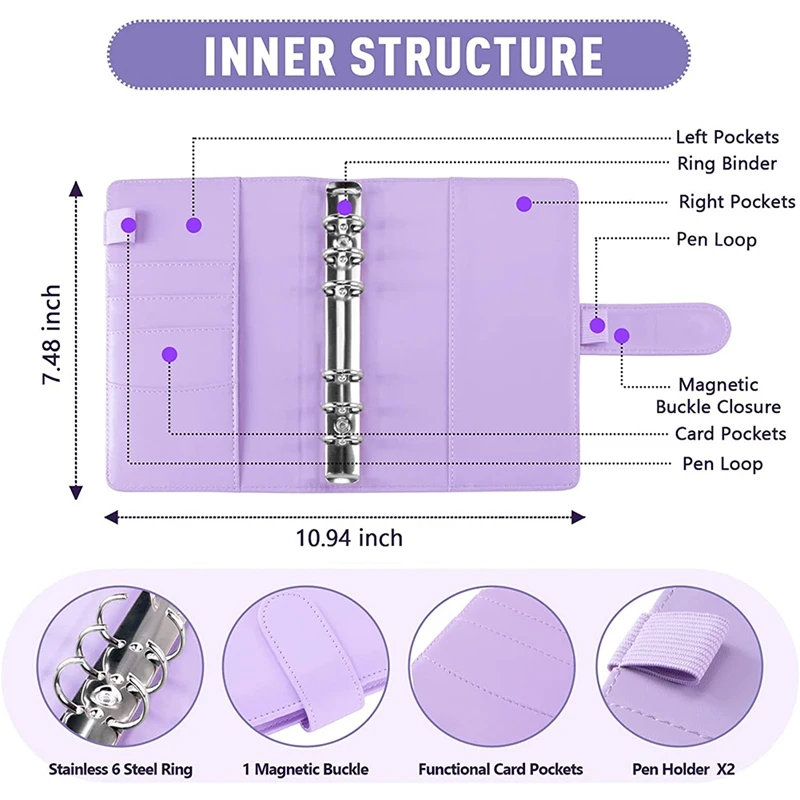 INNER STRUCTURE

Left Pockets
Ring Binder
Right Pockets
Pen Loop
Magnetic Buckle Closure
Card Pockets
Pen Loop

7.48 inch

10.94 inch

Stainless 6 Steel Ring
1 Magnetic Buckle
Functional Card Pockets
Pen Holder X2