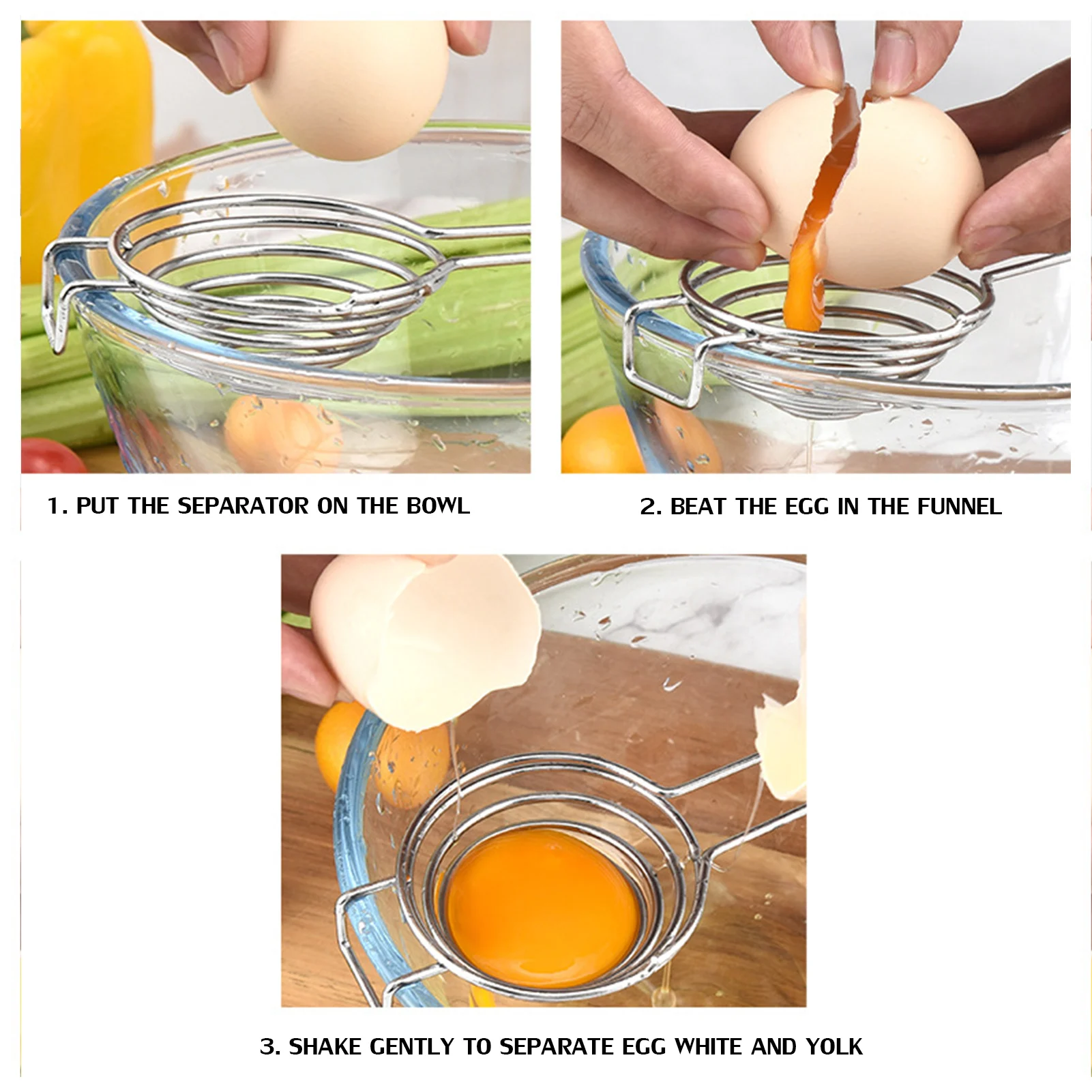 1. PUT THE SEPARATOR ON THE BOWL

2. BEAT THE EGG IN THE FUNNEL

3. SHAKE GENTLY TO SEPARATE EGG WHITE AND YOLK