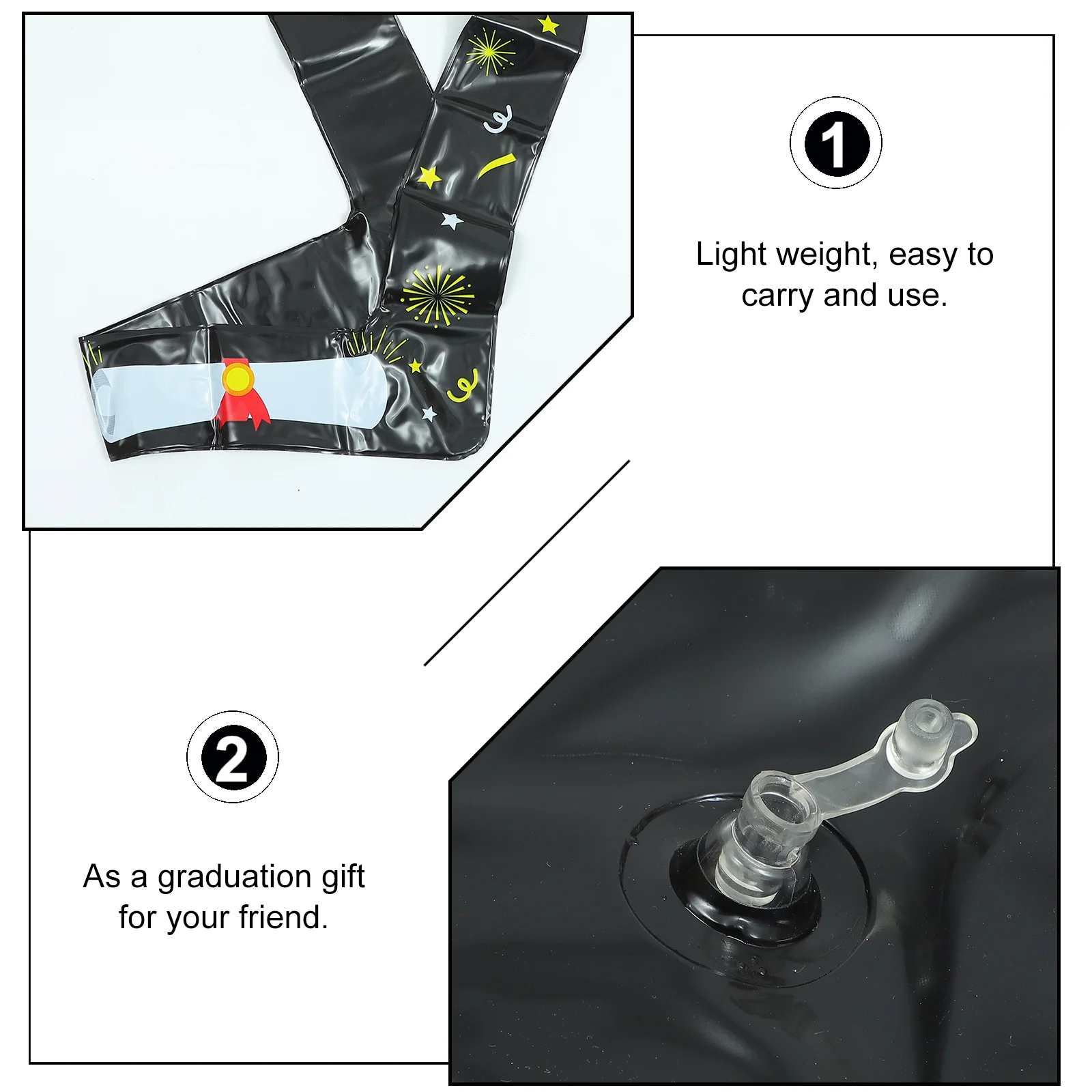 1

Light weight, easy to carry and use.

2

As a graduation gift for your friend.