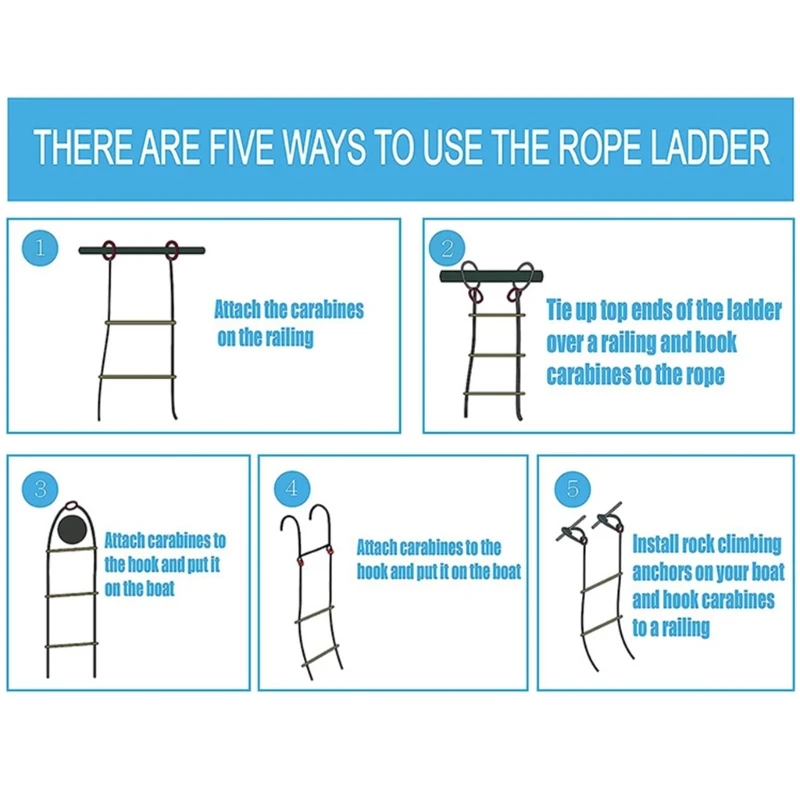 THERE ARE FIVE WAYS TO USE THE ROPE LADDER

1

Attach the carabines on the railing

2

Tie up top ends of the ladder over a railing and hook carabines to the rope

3

Attach carabines to the hook and put it on the boat

4

Attach carabines to the hook and put it on the boat

5

Install rock climbing anchors on your boat and hook carabines to a railing