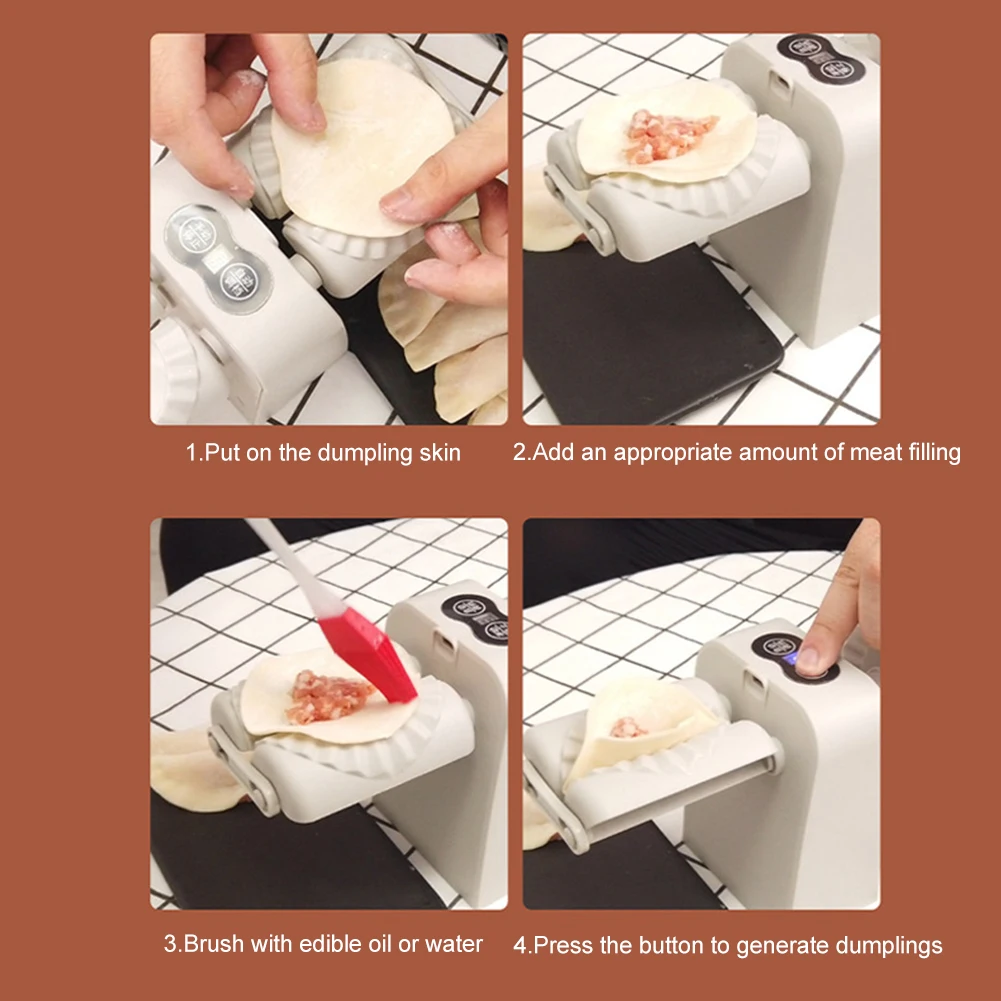 1.Put on the dumpling skin

2.Add an appropriate amount of meat filling

3.Brush with edible oil or water

4.Press the button to generate dumplings