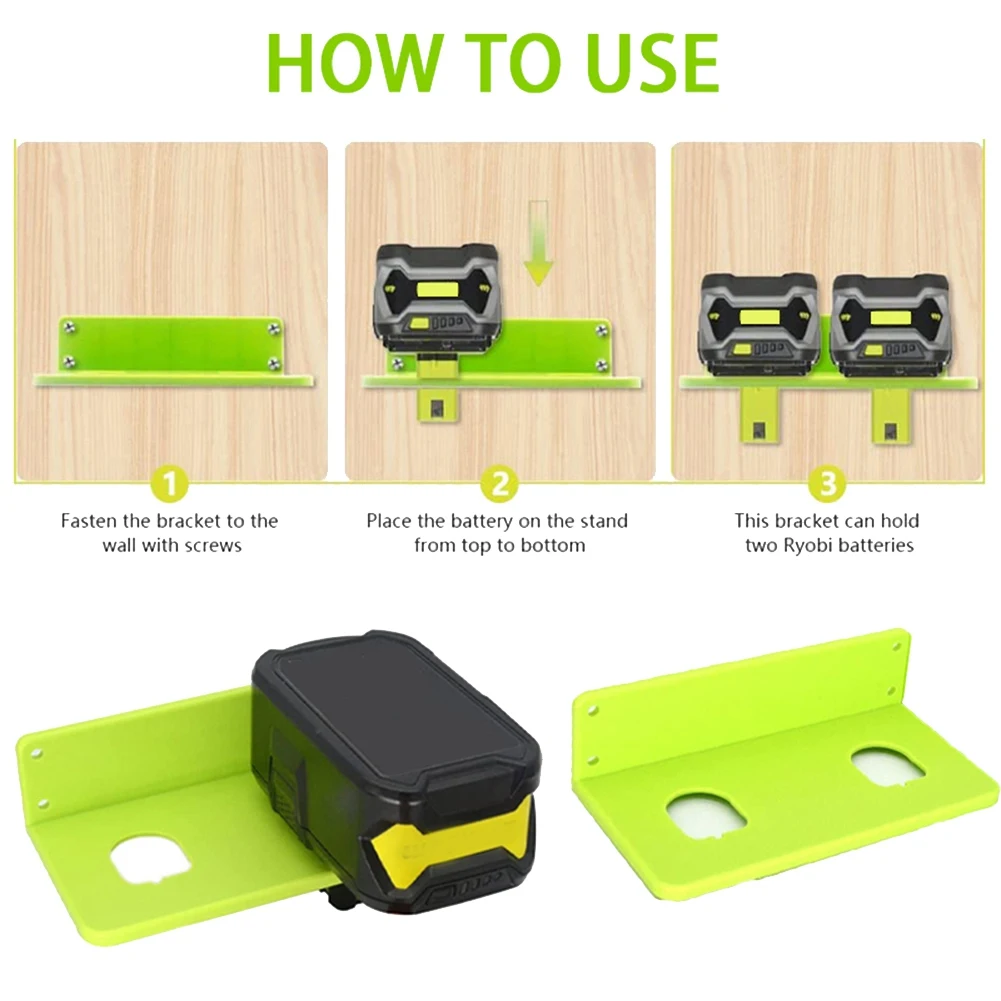 HOW TO USE

1
Fasten the bracket to the wall with screws

2
Place the battery on the stand from top to bottom

3
This bracket can hold two Ryobi batteries