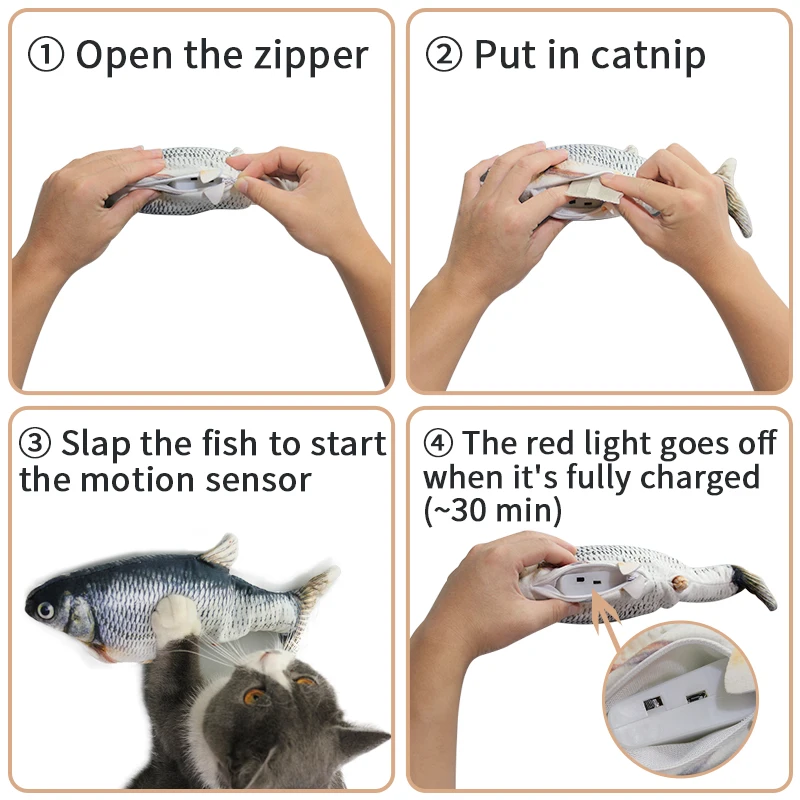 ① Open the zipper

② Put in catnip

③ Slap the fish to start the motion sensor

④ The red light goes off when it's fully charged (~30 min)