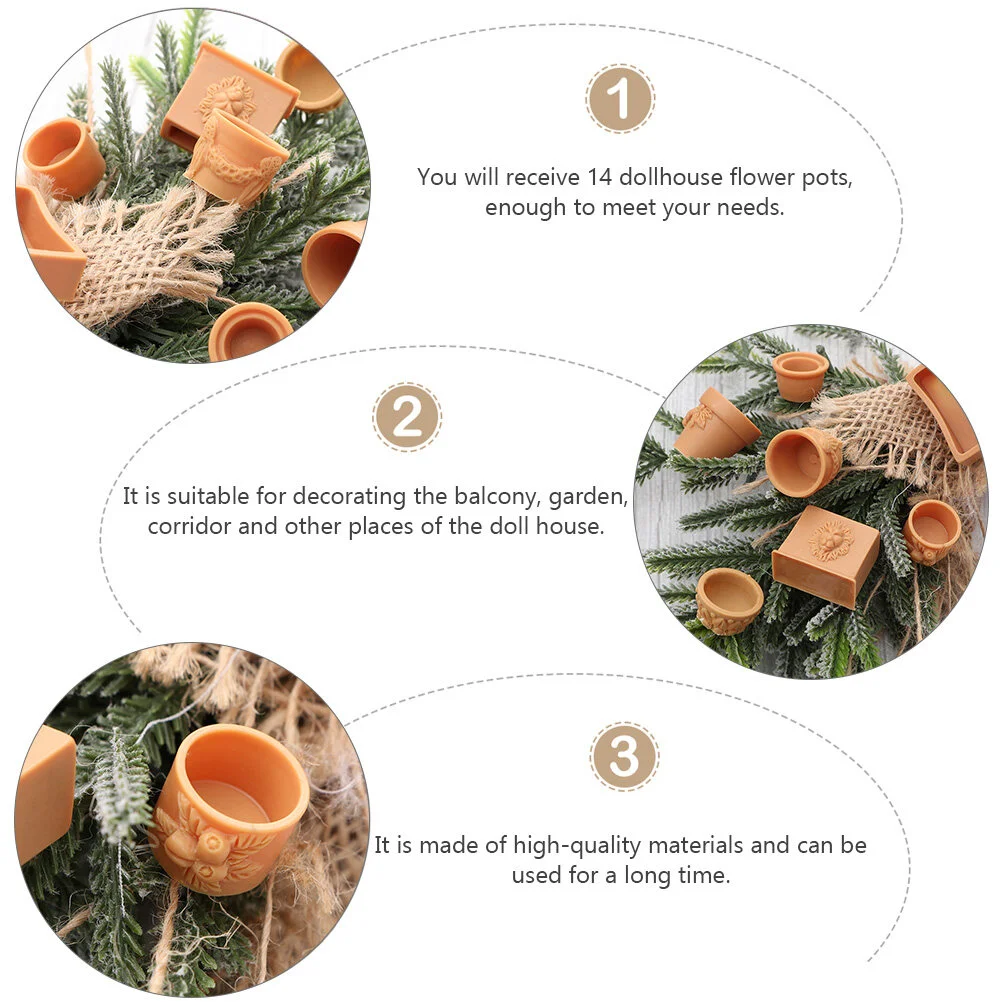 1

You will receive 14 dollhouse flower pots, enough to meet your needs.

2

It is suitable for decorating the balcony, garden, corridor and other places of the doll house.

3

It is made of high-quality materials and can be used for a long time.