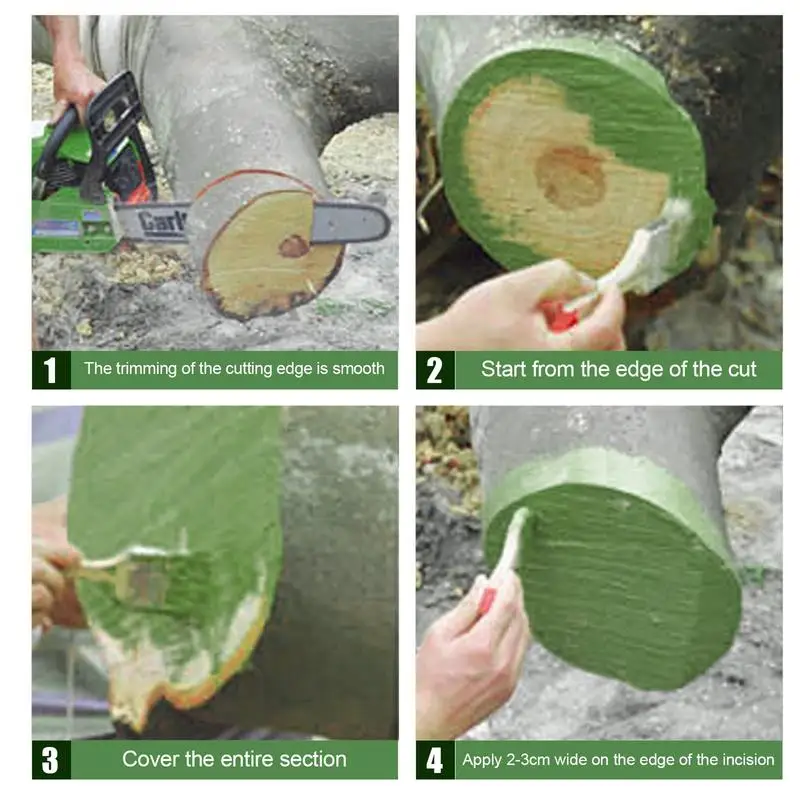 Carl

1 The trimming of the cutting edge is smooth

2 Start from the edge of the cut

3 Cover the entire section

4 Apply 2-3cm wide on the edge of the incision