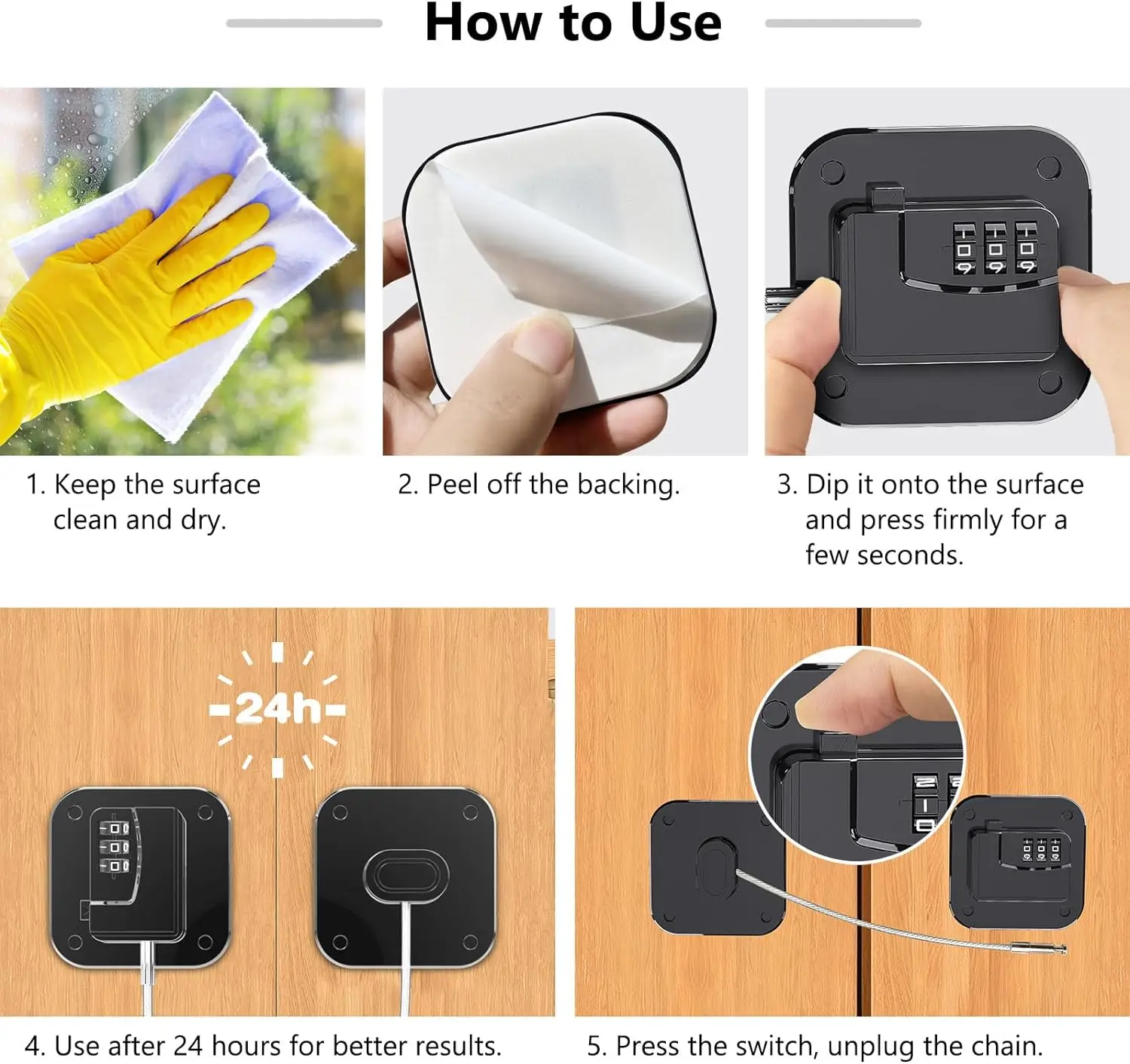 How to Use

1. Keep the surface clean and dry.

2. Peel off the backing.

3. Dip it onto the surface and press firmly for a few seconds.

24h

4. Use after 24 hours for better results.

5. Press the switch, unplug the chain.