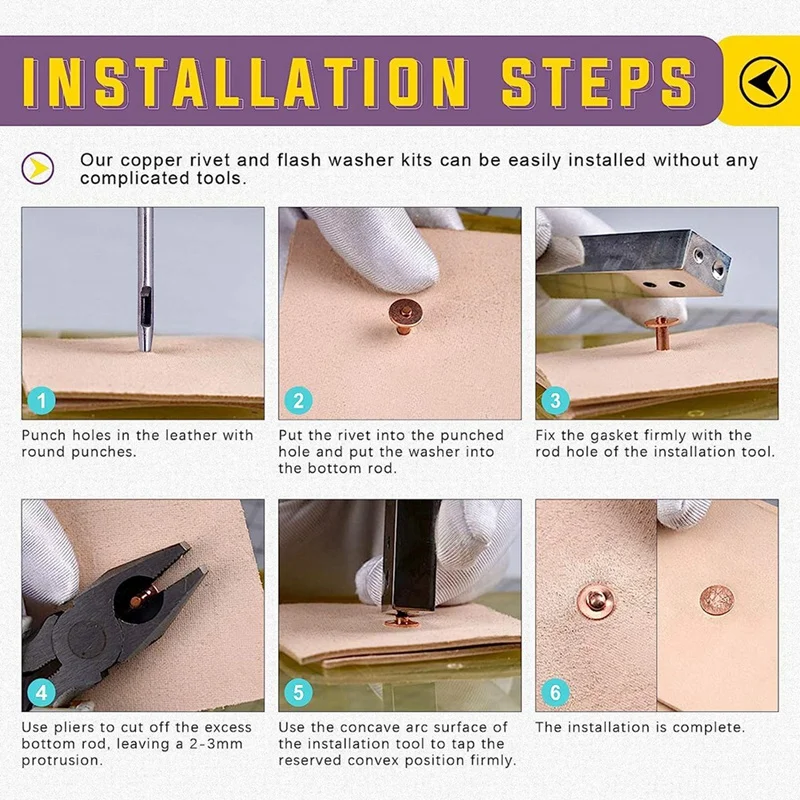 INSTALLATION STEPS

Our copper rivet and flash washer kits can be easily installed without any complicated tools.

1

Punch holes in the leather with round punches.

2

Put the rivet into the punched hole and put the washer into the bottom rod.

3

Fix the gasket firmly with the rod hole of the installation tool.

4

Use pliers to cut off the excess bottom rod, leaving a 2-3mm protrusion.

5

Use the concave arc surface of the installation tool to tap the reserved convex position firmly.

6

The installation is complete.