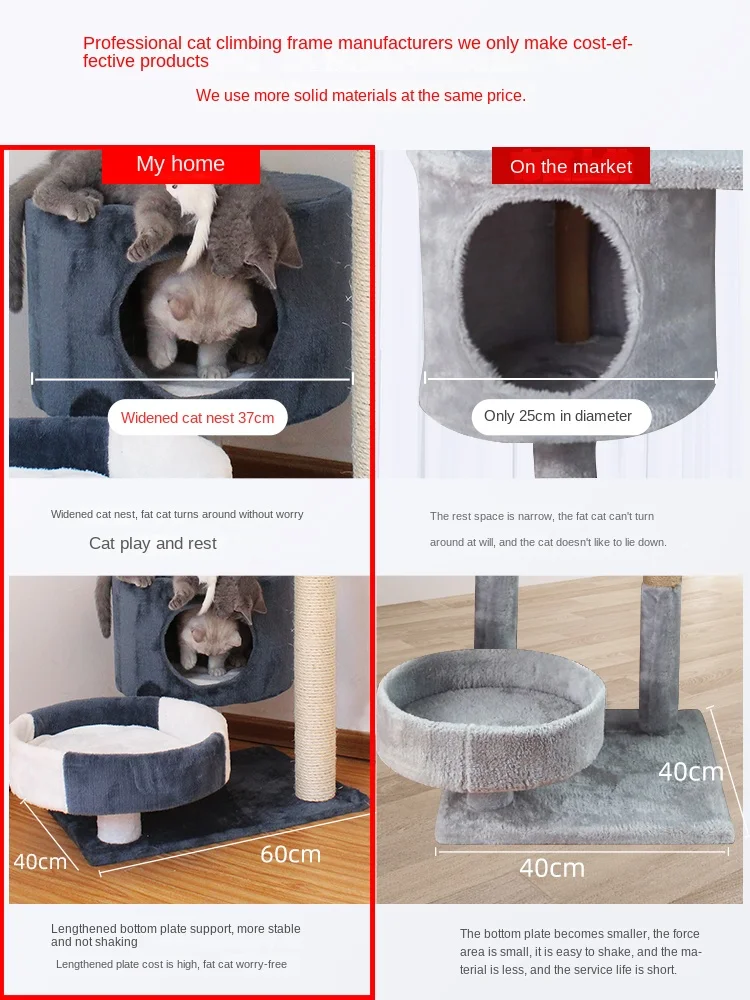 Professional cat climbing frame manufacturers we only make cost-effective products

We use more solid materials at the same price.

My home

Widened cat nest 37cm

Widened cat nest, fat cat turns around without worry

Cat play and rest

40cm

60cm

Lengthened bottom plate support, more stable and not shaking

Lengthened plate cost is high, fat cat worry-free

On the market

Only 25cm in diameter

The rest space is narrow, the fat cat can't turn around at will, and the cat doesn't like to lie down.

40cm

40cm

The bottom plate becomes smaller, the force area is small, it is easy to shake, and the material is less, and the service life is short.