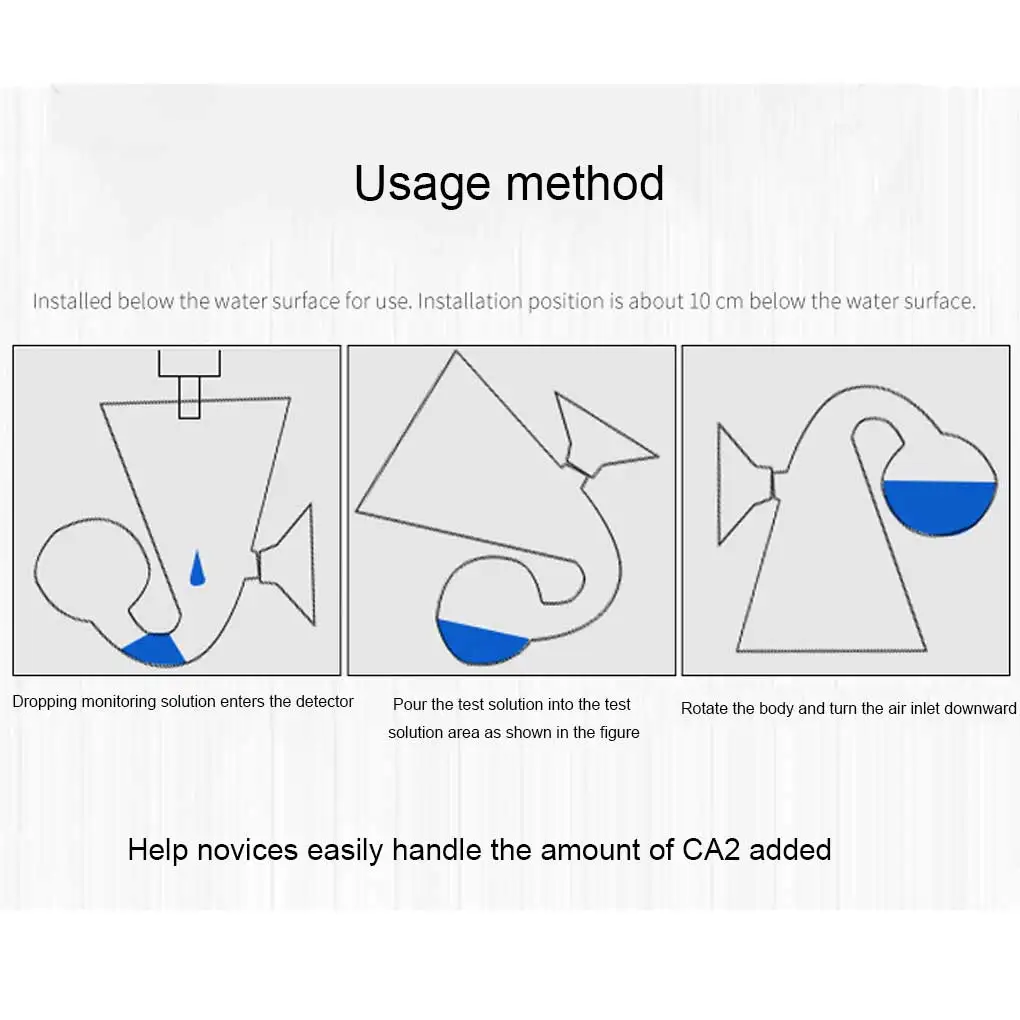 Usage method

Installed below the water surface for use. Installation position is about 10 cm below the water surface.

Dropping monitoring solution enters the detector

Pour the test solution into the test solution area as shown in the figure

Rotate the body and turn the air inlet downward

Help novices easily handle the amount of CA2 added