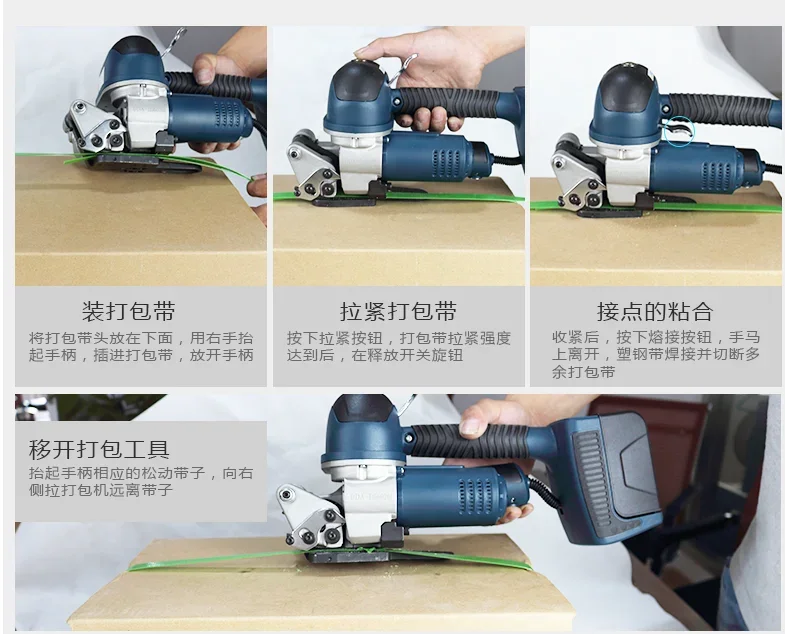 装打包带
将打包带头放在下面，用右手抬起手柄，插进打包带，放开手柄

拉紧打包带
按下拉紧按钮，打包带拉紧强度达到后，在释放开关旋钮

接点的粘合
收紧后，按下熔接按钮，手马上离开，塑钢带焊接并切断多余打包带

移开打包工具
抬起手柄相应的松动带子，向右侧拉打包机远离带子