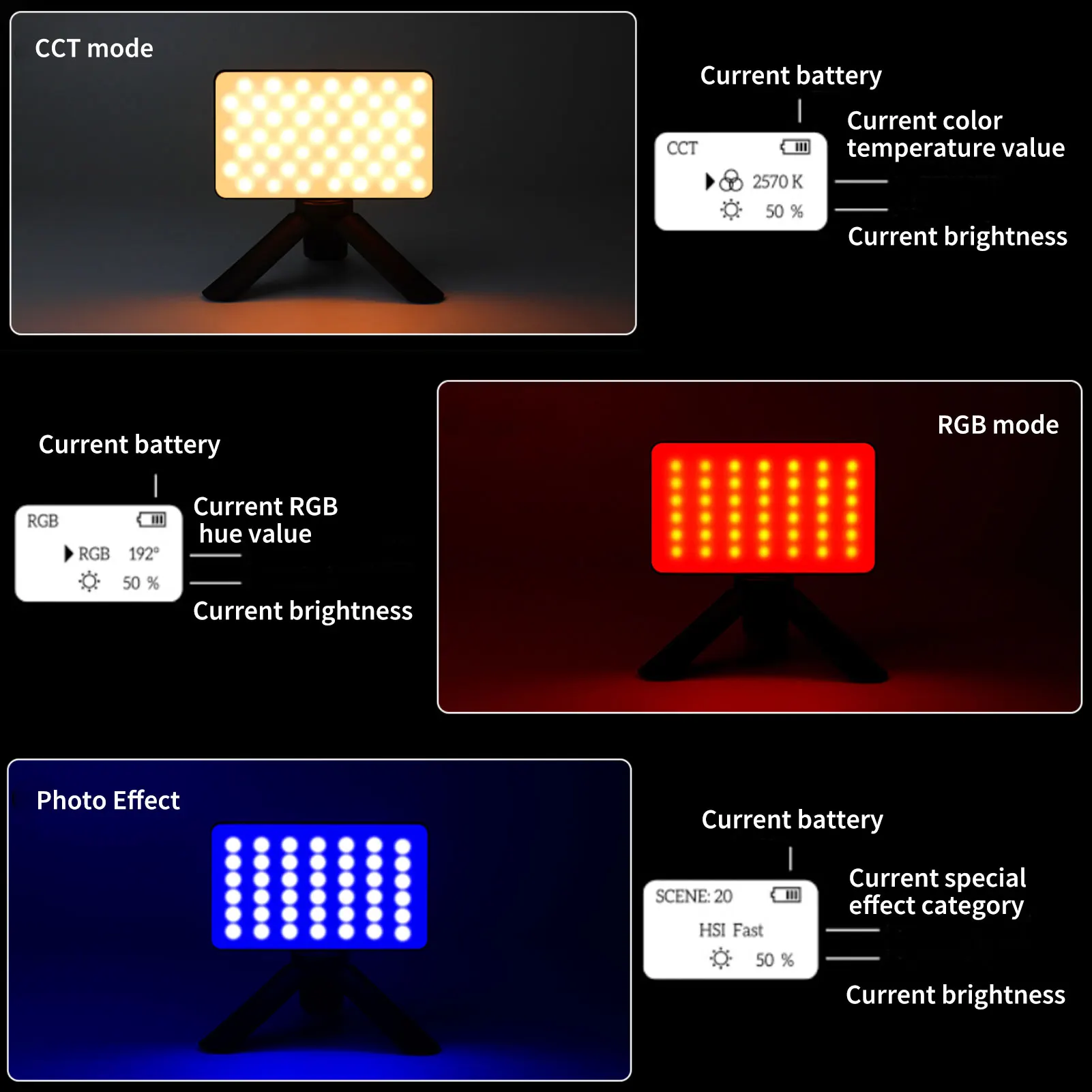 CCT mode

Current battery

CCT

2570 K

50 %

Current color temperature value

Current brightness

Current battery

RGB

RGB 192°

50 %

Current RGB hue value

Current brightness

RGB mode

Photo Effect

Current battery

SCENE: 20

HSI Fast

50 %

Current special effect category

Current brightness