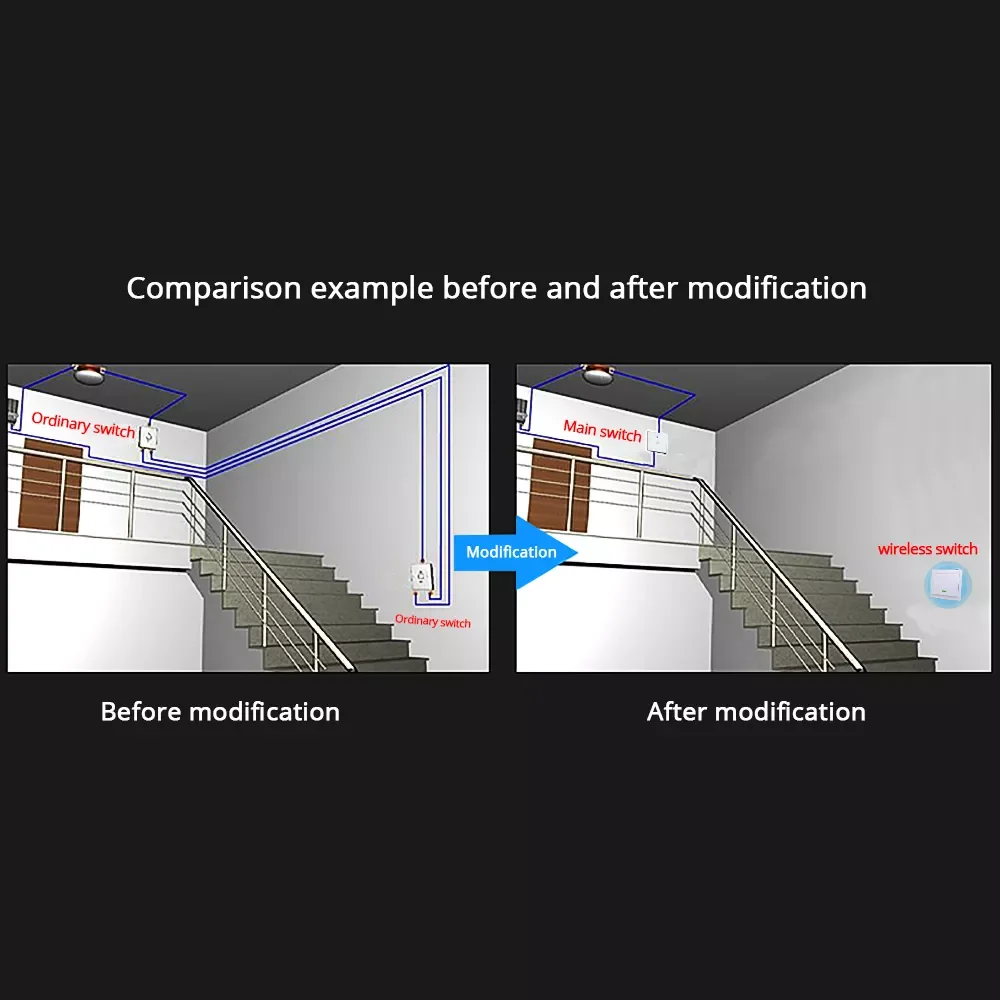 Comparison example before and after modification

Ordinary switch

Ordinary switch

Modification

Main switch

wireless switch

Before modification

After modification