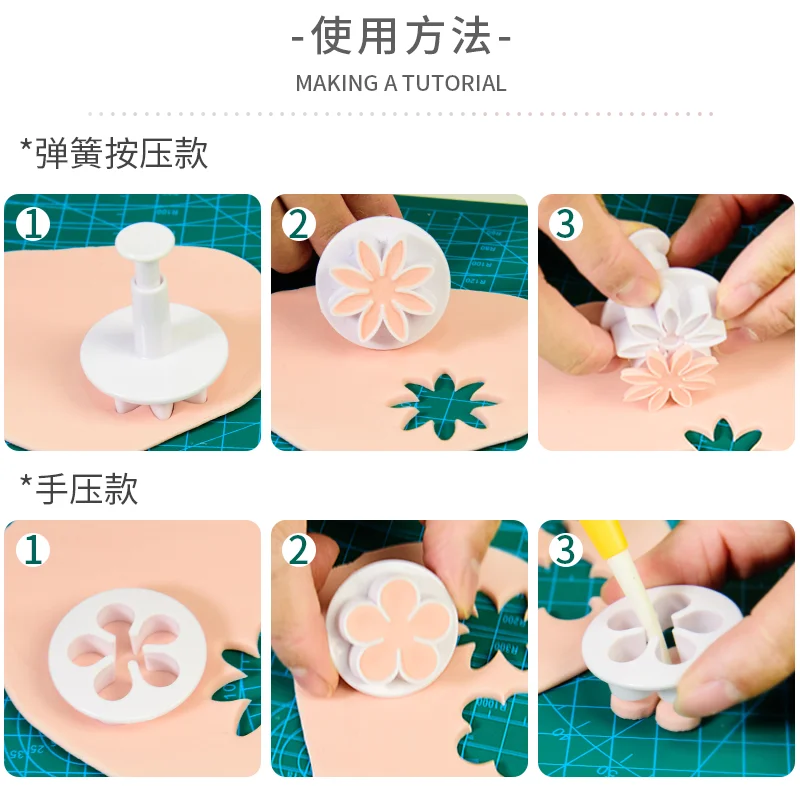 -使用方法-

MAKING A TUTORIAL

*弹簧按压款

1

2

3

*手压款

1

2

3