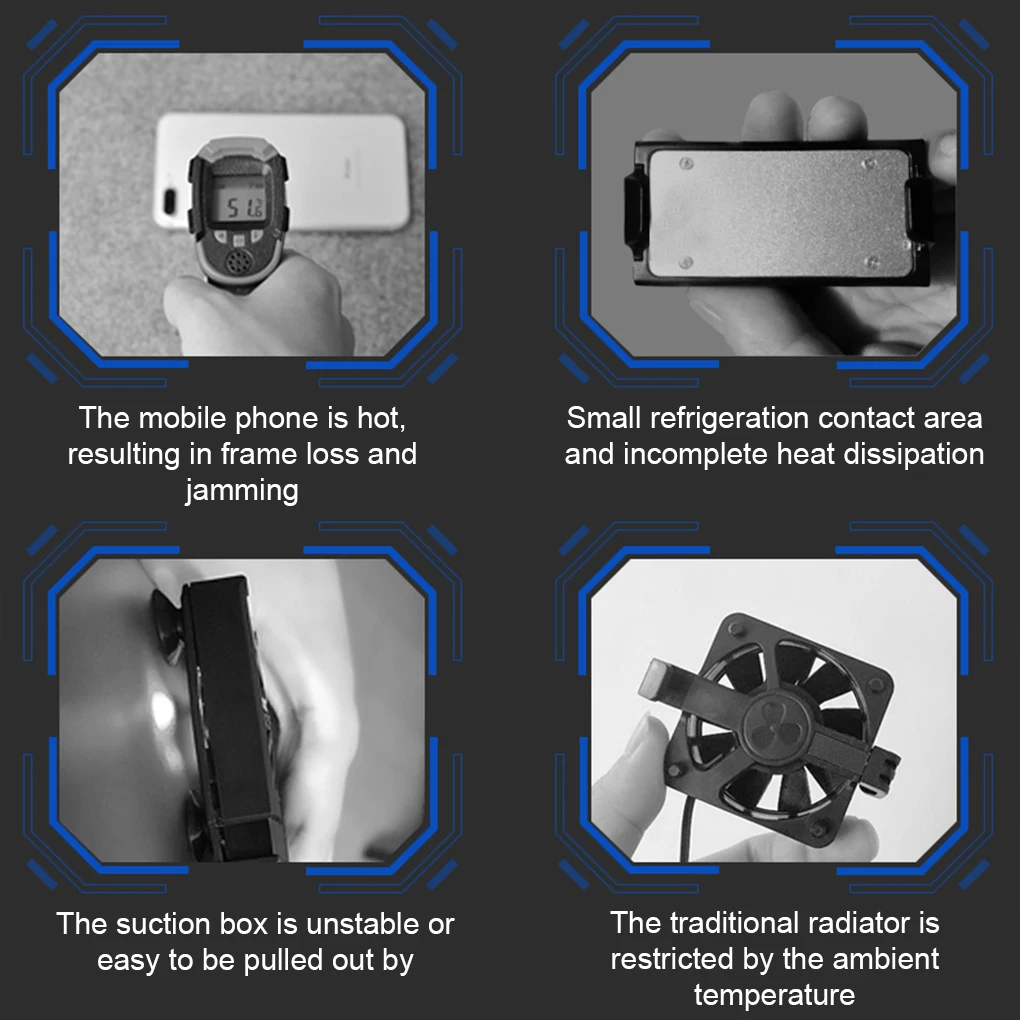 51.6

The mobile phone is hot, resulting in frame loss and jamming

Small refrigeration contact area and incomplete heat dissipation

The suction box is unstable or easy to be pulled out by

The traditional radiator is restricted by the ambient temperature