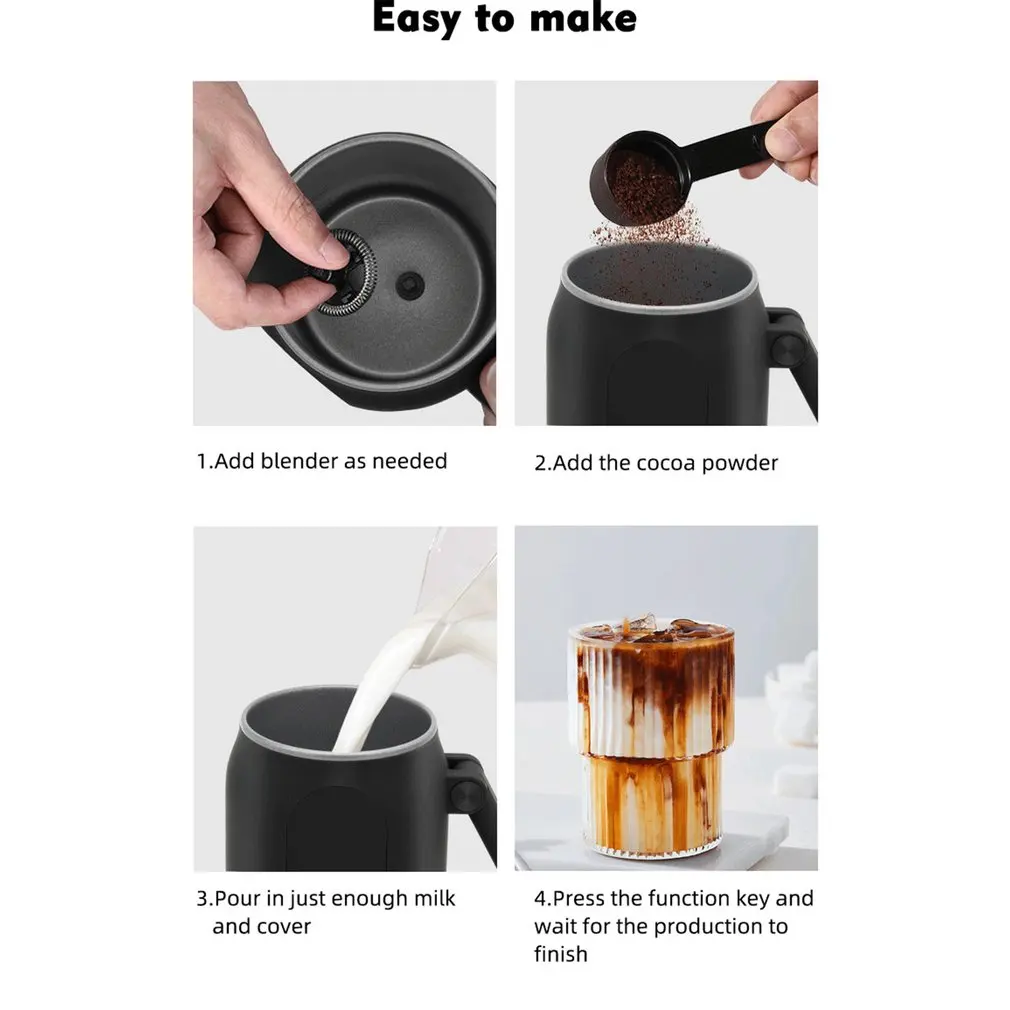 Easy to make

1.Add blender as needed

2.Add the cocoa powder

3.Pour in just enough milk and cover

4.Press the function key and wait for the production to finish