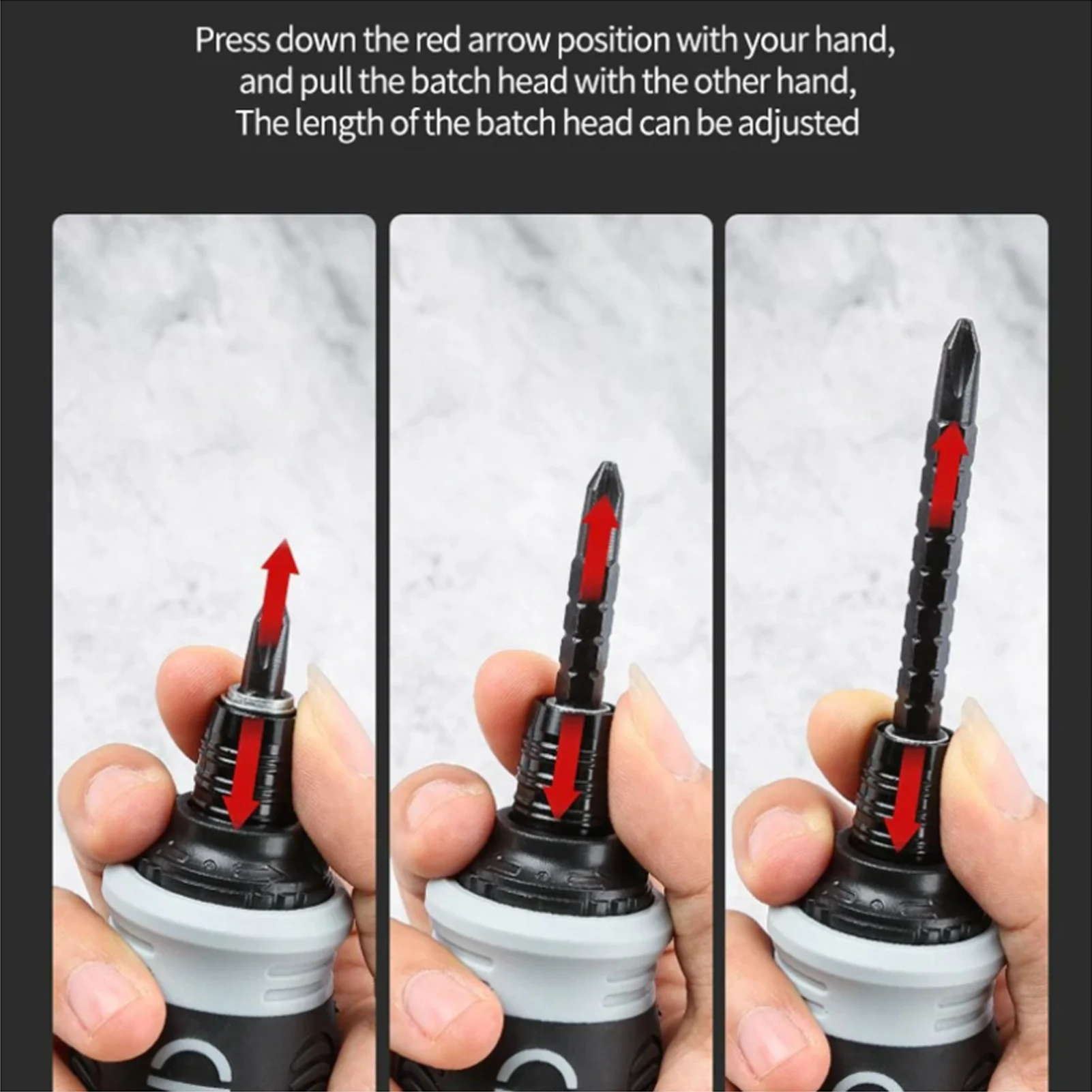 Press down the red arrow position with your hand,
and pull the batch head with the other hand,
The length of the batch head can be adjusted