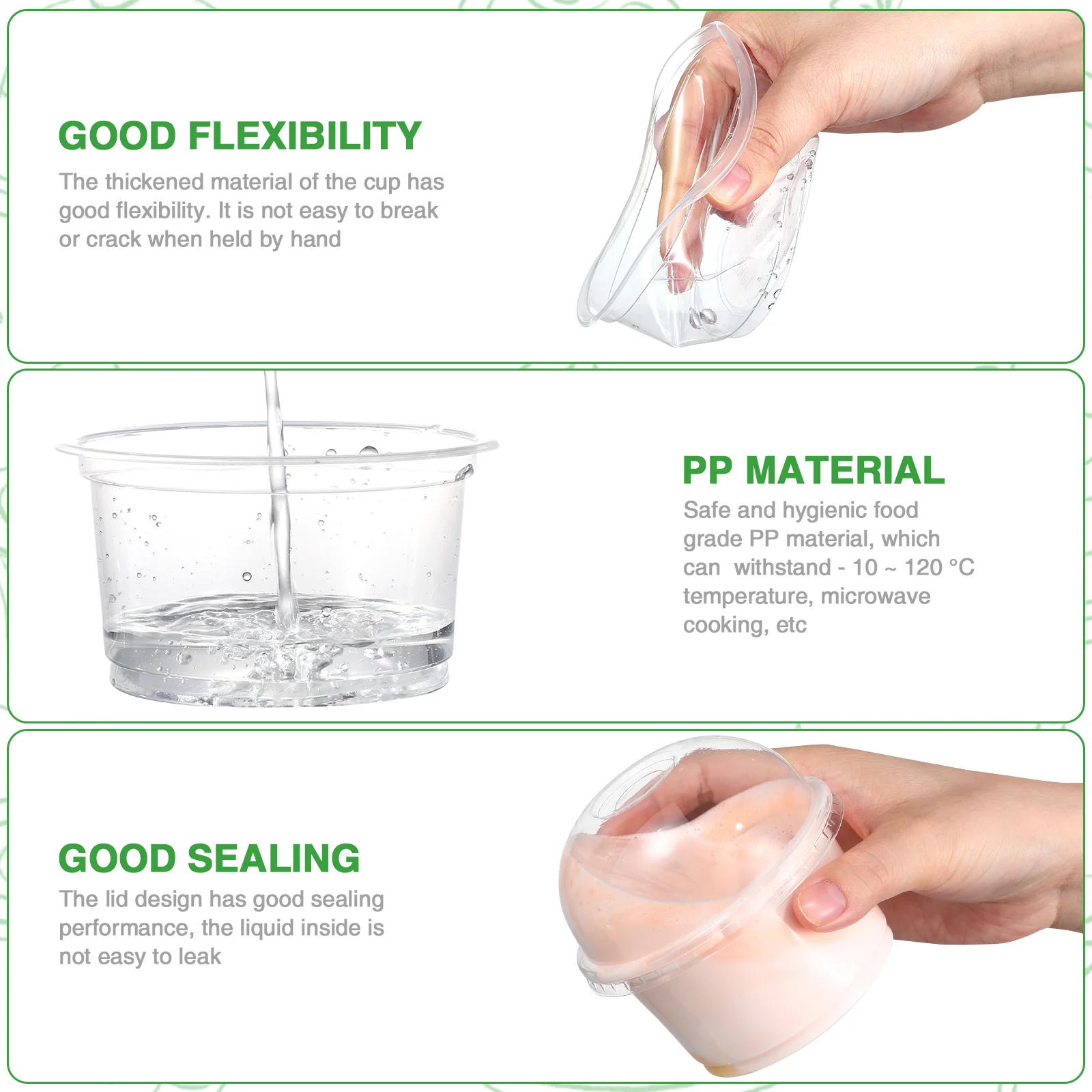 GOOD FLEXIBILITY
The thickened material of the cup has good flexibility. It is not easy to break or crack when held by hand

PP MATERIAL
Safe and hygienic food grade PP material, which can withstand - 10 ~ 120 °C temperature, microwave cooking, etc

GOOD SEALING
The lid design has good sealing performance, the liquid inside is not easy to leak