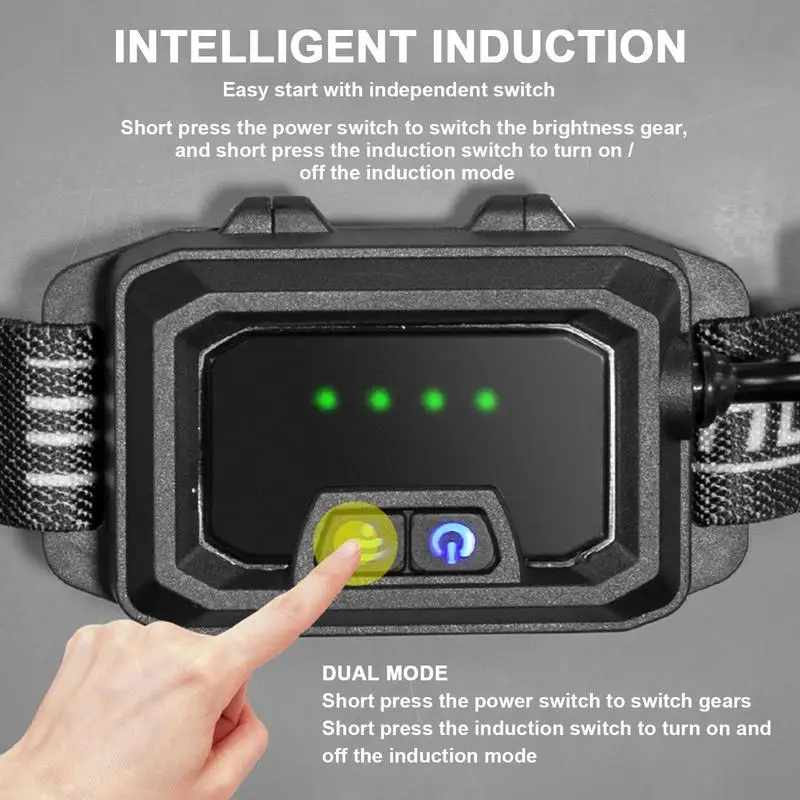 INTELLIGENT INDUCTION

Easy start with independent switch

Short press the power switch to switch the brightness gear, and short press the induction switch to turn on / off the induction mode

DUAL MODE

Short press the power switch to switch gears

Short press the induction switch to turn on and off the induction mode