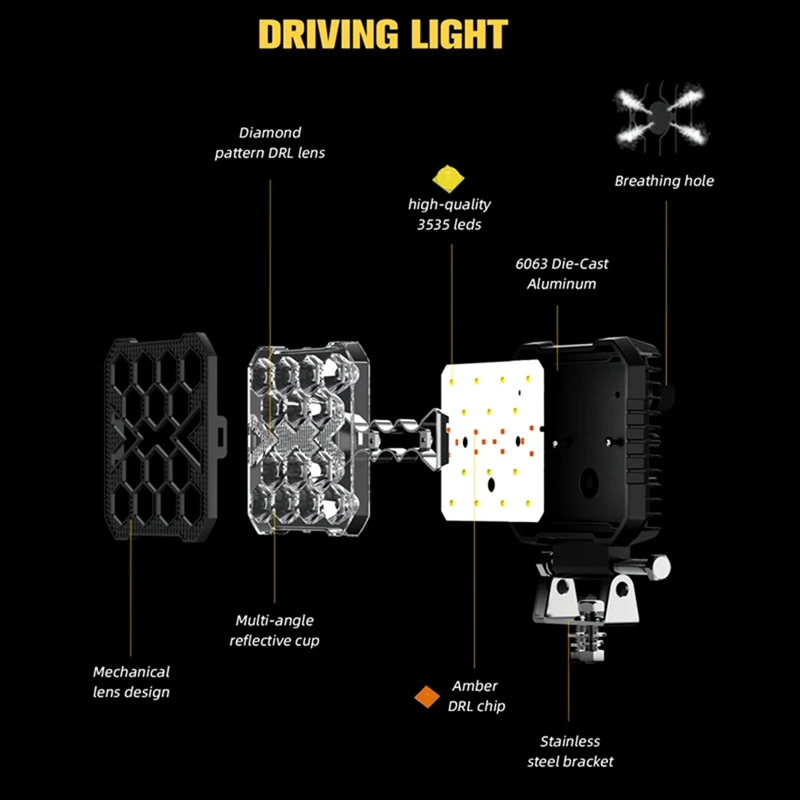 DRIVING LIGHT

Diamond pattern DRL lens

high-quality 3535 leds

Breathing hole

6063 Die-Cast Aluminum

Multi-angle reflective cup

Mechanical lens design

Amber DRL chip

Stainless steel bracket