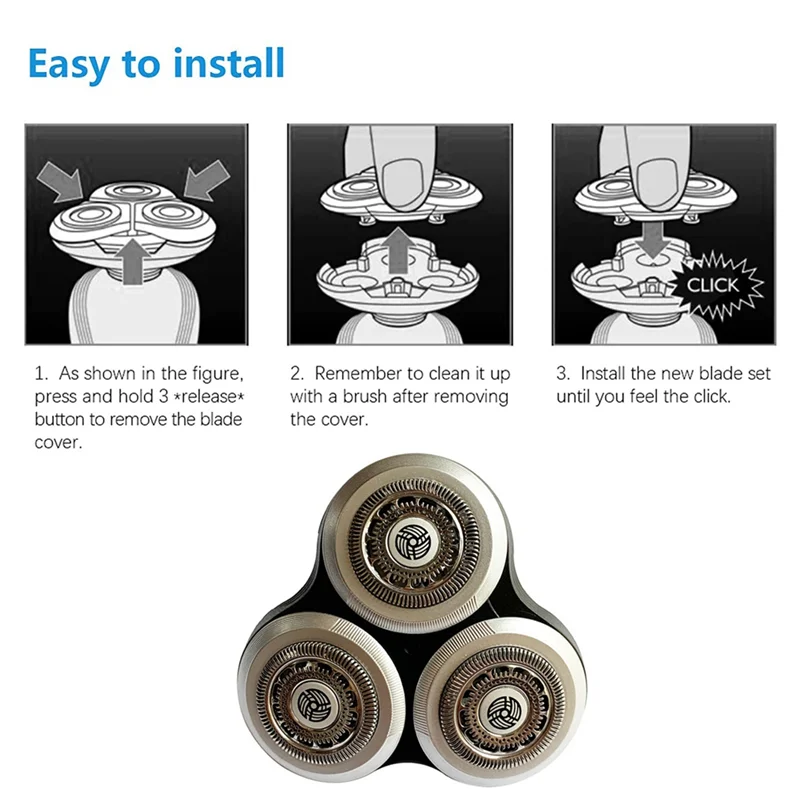 Easy to install

CLICK

1. As shown in the figure, press and hold 3 *release* button to remove the blade cover.

2. Remember to clean it up with a brush after removing the cover.

3. Install the new blade set until you feel the click.