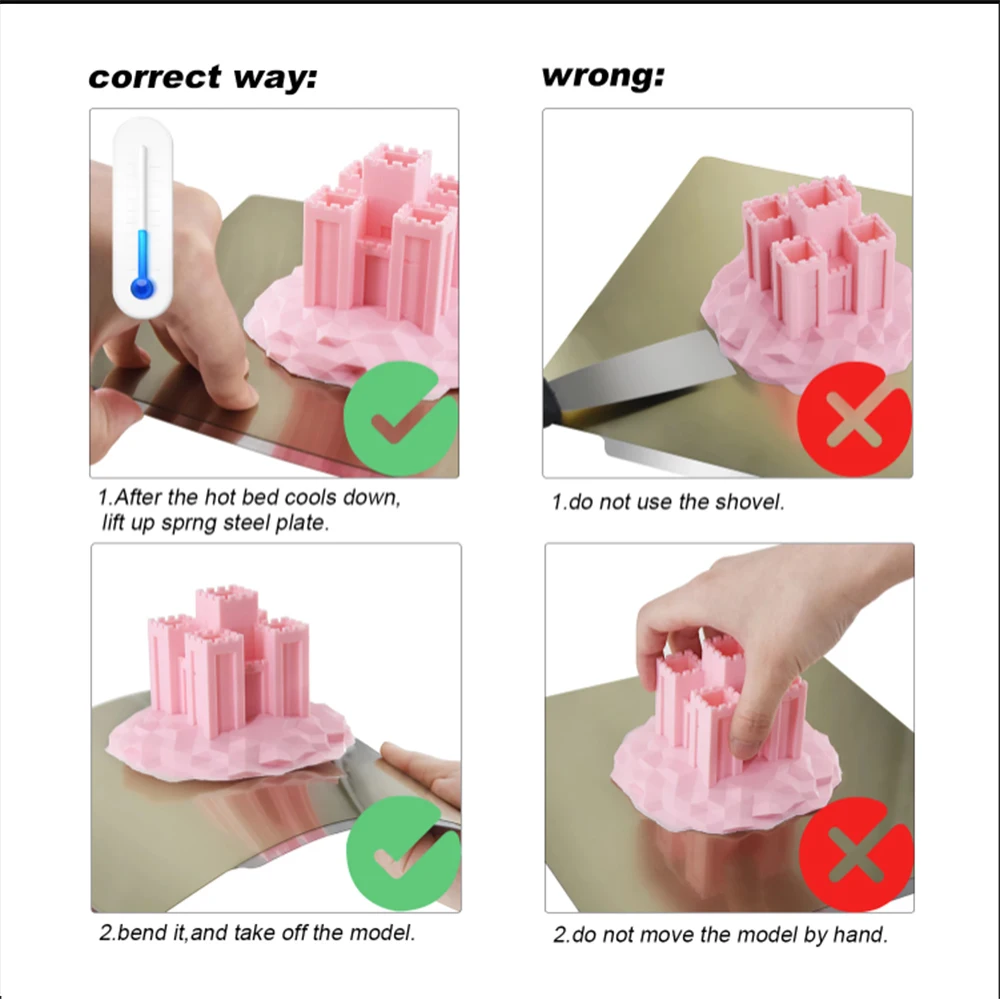 correct way:

1.After the hot bed cools down, lift up sprng steel plate.

2.bend it,and take off the model.

wrong:

1.do not use the shovel.

2.do not move the model by hand.