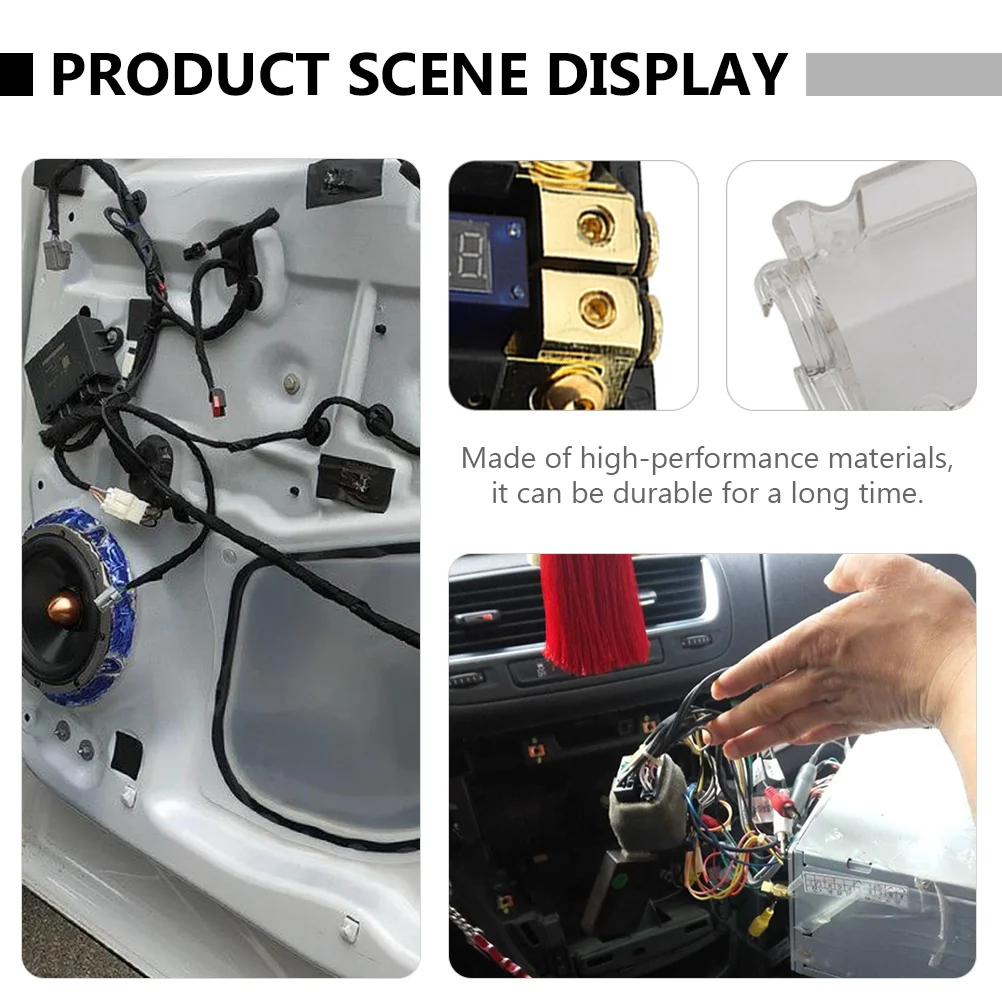 PRODUCT SCENE DISPLAY

Made of high-performance materials, it can be durable for a long time.