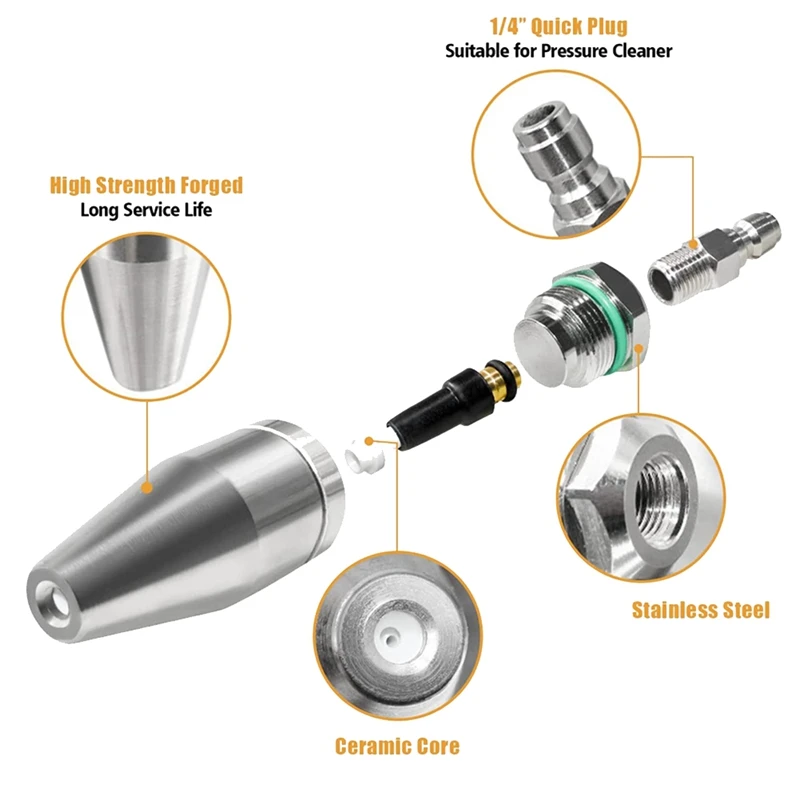 1/4" Quick Plug
Suitable for Pressure Cleaner

High Strength Forged
Long Service Life

Stainless Steel

Ceramic Core