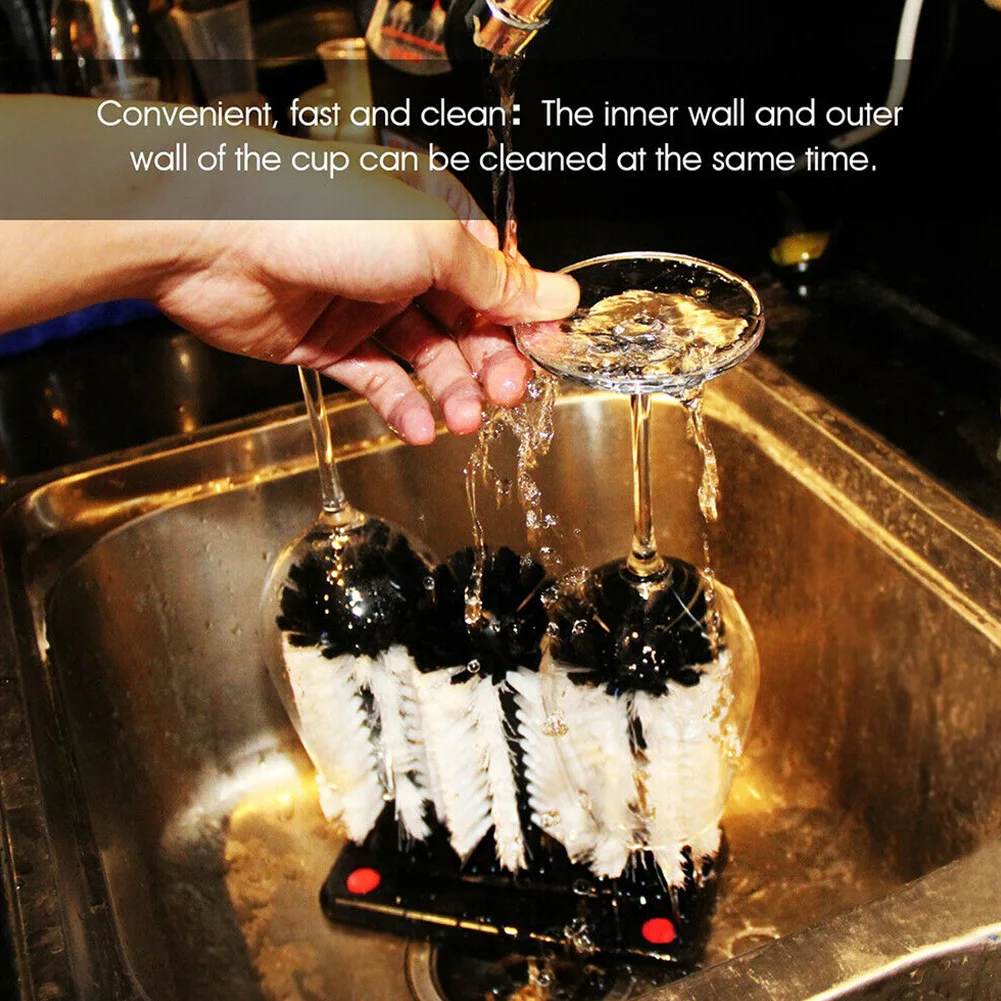 Convenient, fast and clean: The inner wall and outer wall of the cup can be cleaned at the same time.