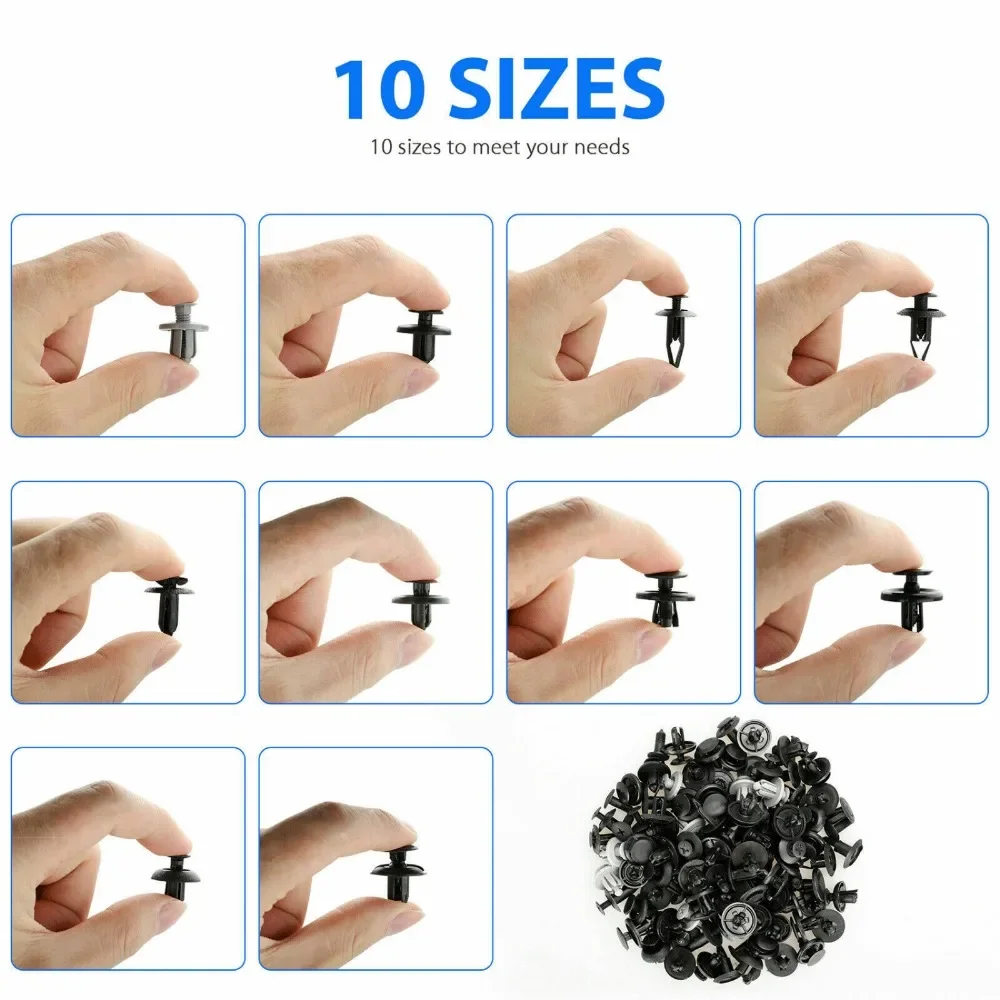 10 SIZES

10 sizes to meet your needs